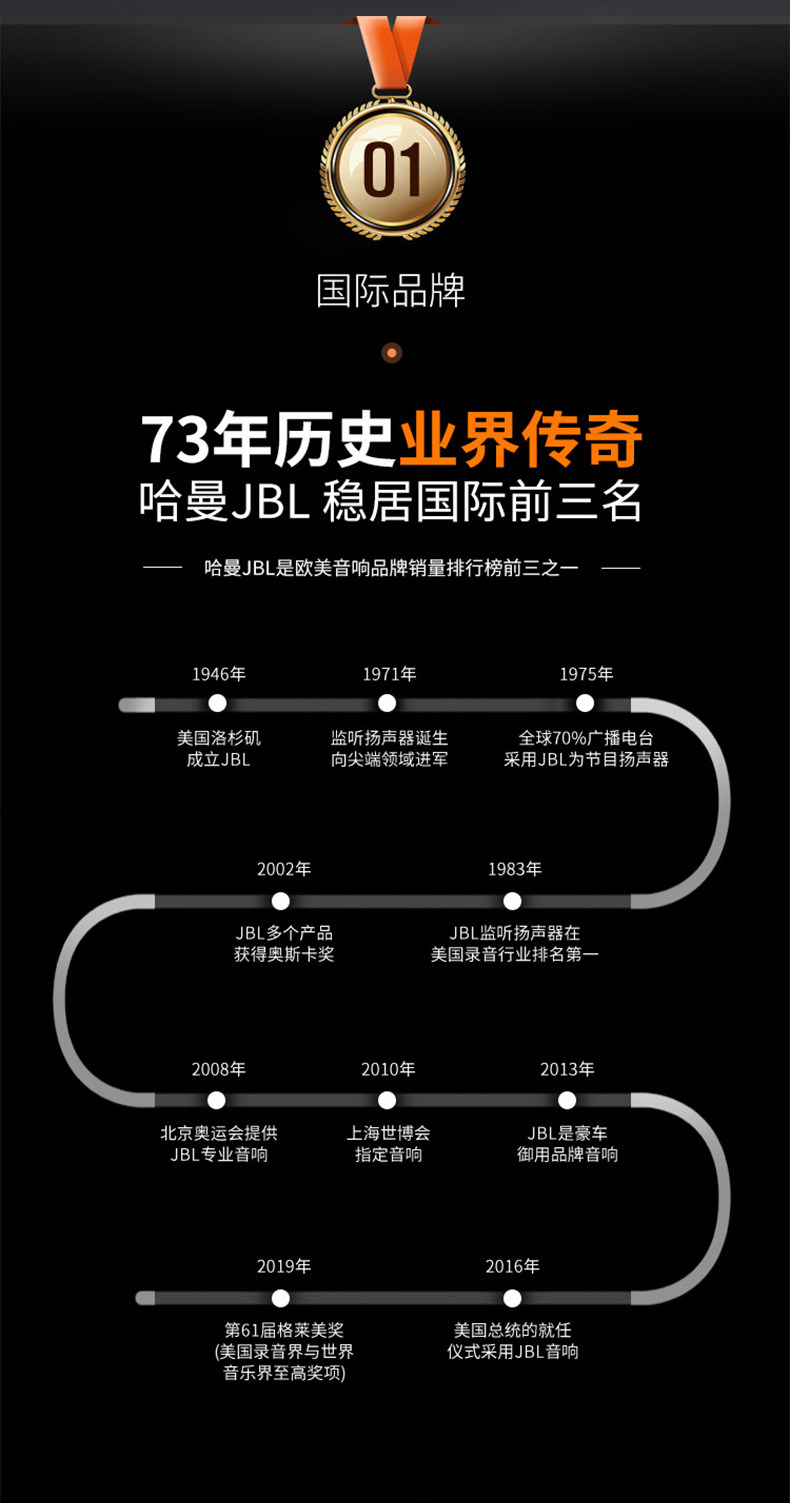 01

国际品牌

73年历史业界传奇
哈曼JBL 稳居国际前三名

哈曼JBL是欧美音响品牌销量排行榜前三之一

1946年
美国洛杉矶
成立JBL

1971年
监听扬声器诞生
向尖端领域进军

1975年
全球70%广播电台
采用JBL为节目扬声器

2002年
JBL多个产品
获得奥斯卡奖

1983年
JBL监听扬声器在
美国录音行业排名第一

2008年
北京奥运会提供
JBL专业音响

2010年
上海世博会
指定音响

2013年
JBL是豪车
御用品牌音响

2019年
第61届格莱美奖
(美国录音界与世界
音乐界至高奖项)

2016年
美国总统的就任
仪式采用JBL音响