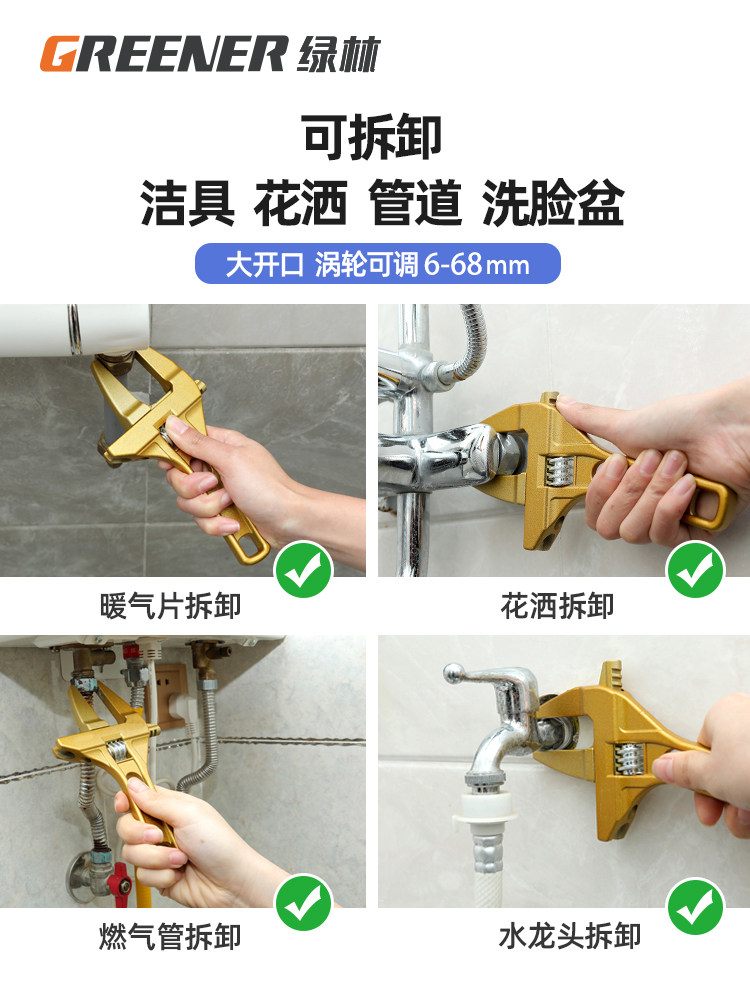 GREENER 绿林

可拆卸
洁具 花洒 管道 洗脸盆

大开口 涡轮可调 6-68mm

暖气片拆卸

花洒拆卸

燃气管拆卸

水龙头拆卸