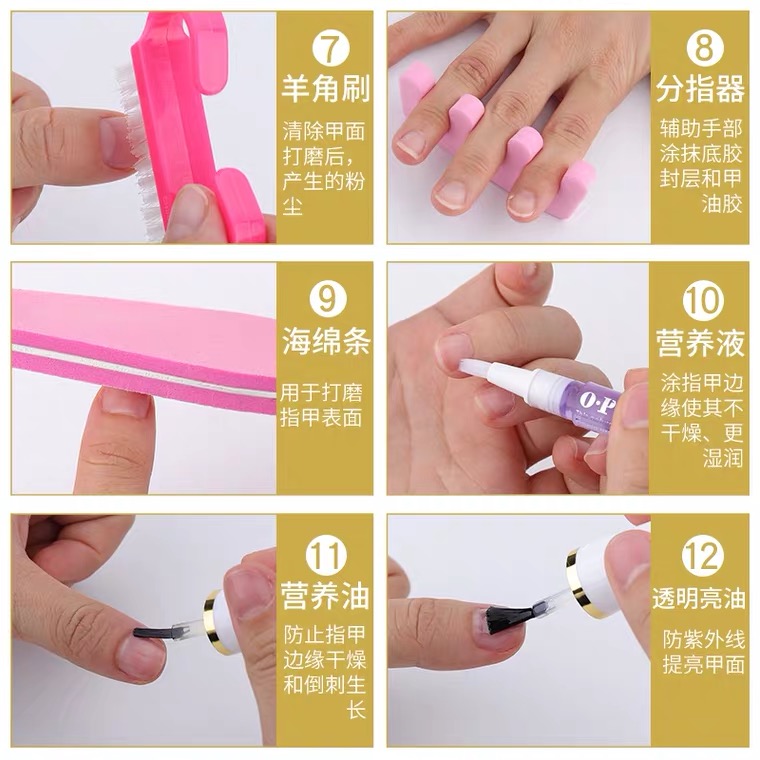 7
羊角刷
清除甲面打磨后，产生的粉尘

8
分指器
辅助手部涂抹底胶封层和甲油胶

9
海绵条
用于打磨指甲表面

10
营养液
涂指甲边缘使其不干燥、更湿润

O·P

11
营养油
防止指甲边缘干燥和倒刺生长

12
透明亮油
防紫外线提亮甲面