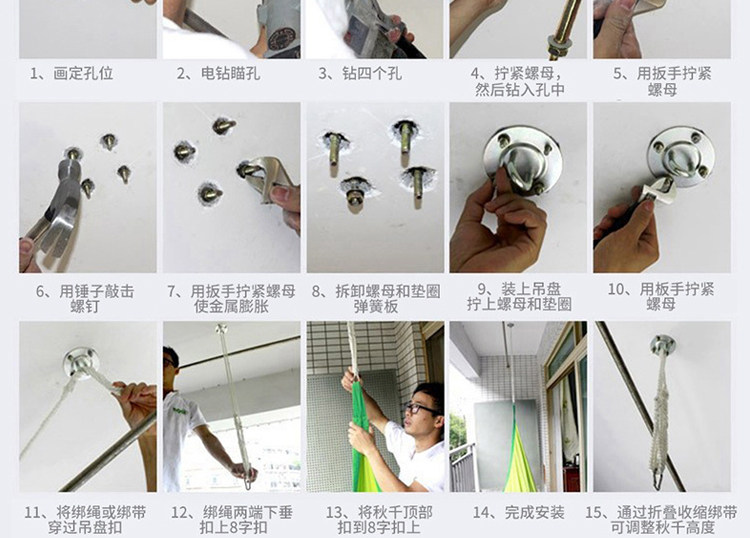 1、画定孔位

2、电钻瞄孔

3、钻四个孔

4、拧紧螺母，然后钻入孔中

5、用扳手拧紧螺母

6、用锤子敲击螺钉

7、用扳手拧紧螺母使金属膨胀

8、拆卸螺母和垫圈弹簧板

9、装上吊盘拧上螺母和垫圈

10、用板手拧紧螺母

11、将绑绳或绑带穿过吊盘扣

12、绑绳两端下垂扣上8字扣

13、将秋千顶部扣到8字扣上

14、完成安装

15、通过折叠收缩绑带可调整秋千高度