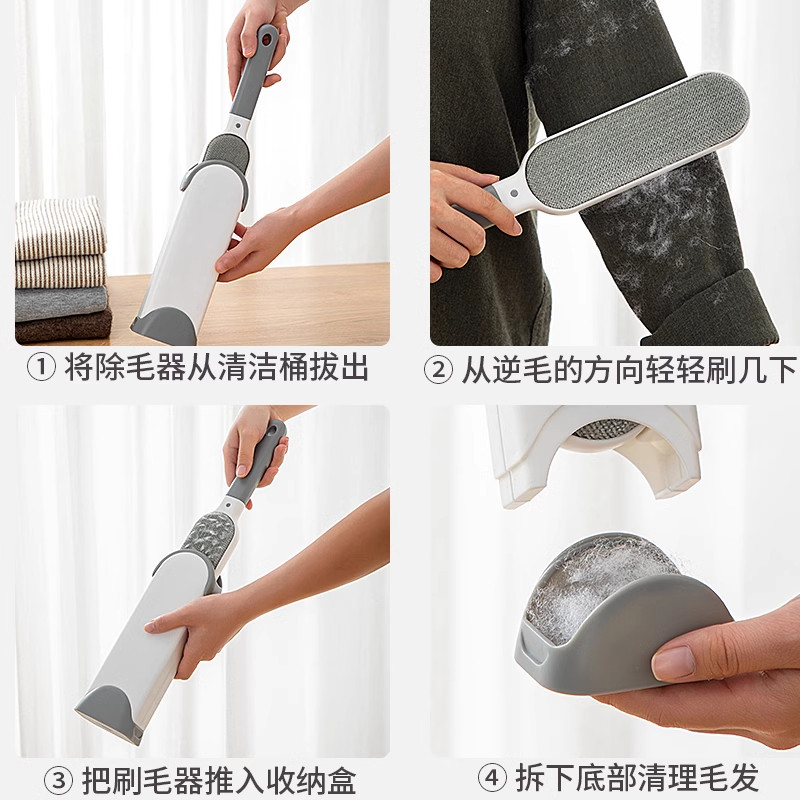 ① 将除毛器从清洁桶拔出

② 从逆毛的方向轻轻刷几下

③ 把刷毛器推入收纳盒

④ 拆下底部清理毛发