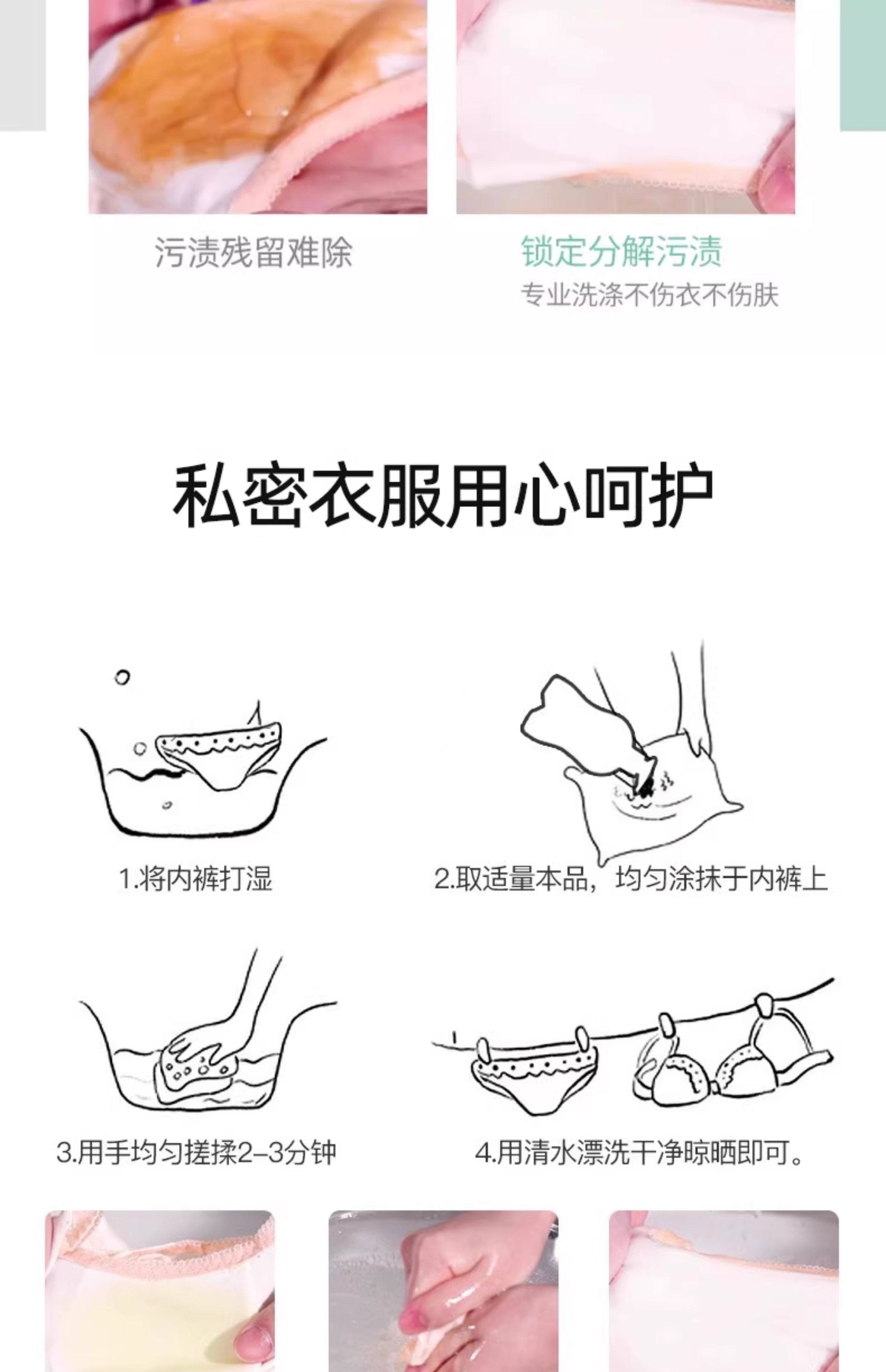 污渍残留难除

锁定分解污渍
专业洗涤不伤衣不伤肤

私密衣服用心呵护

1.将内裤打湿

2.取适量本品，均匀涂抹于内裤上

3.用手均匀搓揉2–3分钟

4.用清水漂洗干净晾晒即可。