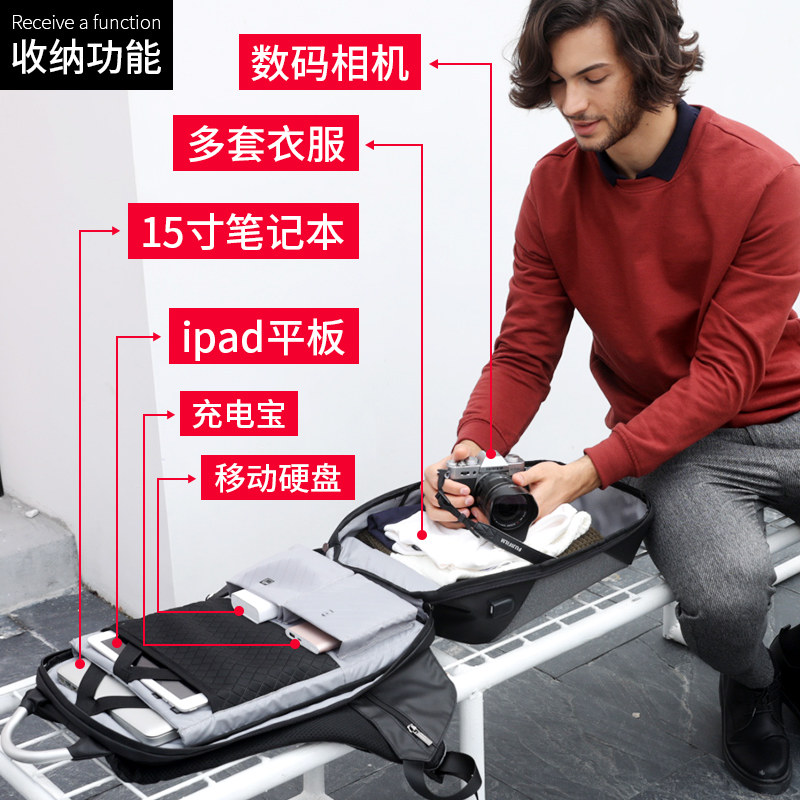 Receive a function
收纳功能

数码相机

多套衣服

15寸笔记本

ipad平板

充电宝

移动硬盘

FUJIFILM