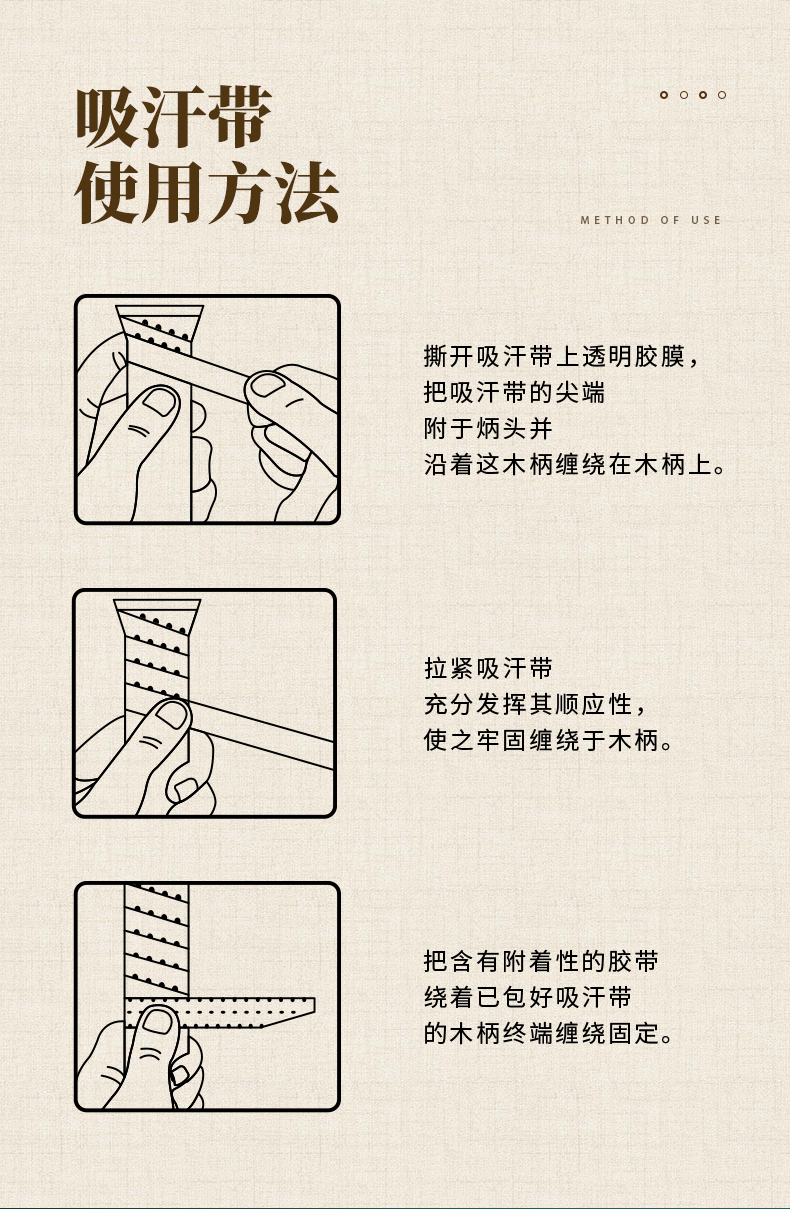 吸汗带
使用方法

METHOD OF USE

撕开吸汗带上透明胶膜，
把吸汗带的尖端
附于炳头并
沿着这木柄缠绕在木柄上。

拉紧吸汗带
充分发挥其顺应性，
使之牢固缠绕于木柄。

把含有附着性的胶带
绕着已包好吸汗带
的木柄终端缠绕固定。