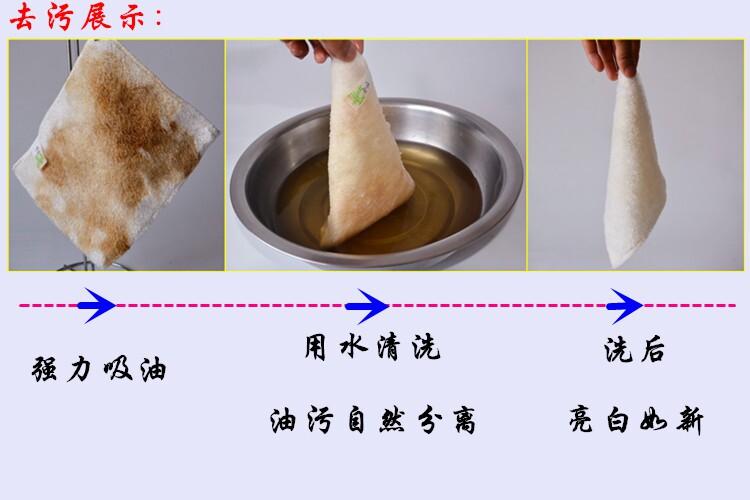 去污展示：

强力吸油

用水清洗

油污自然分离

洗后

亮白如新