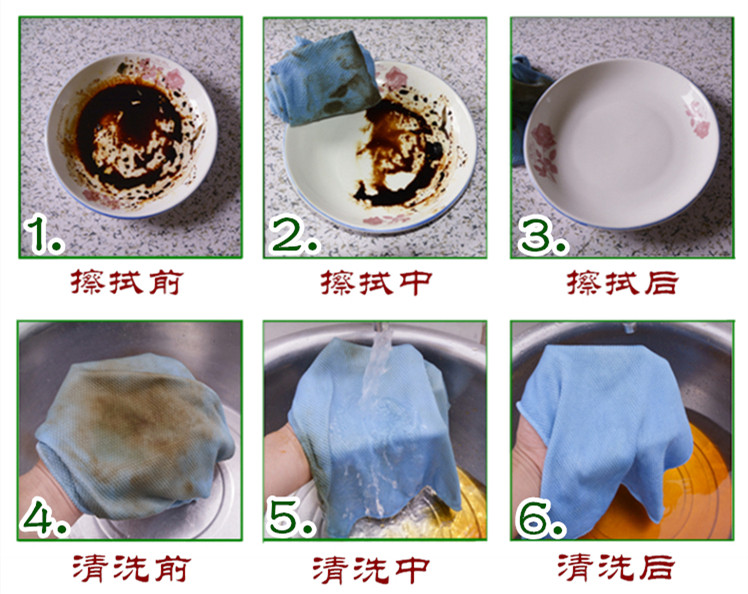 1.
擦拭前

2.
擦拭中

3.
擦拭后

4.
清洗前

5.
清洗中

6.
清洗后