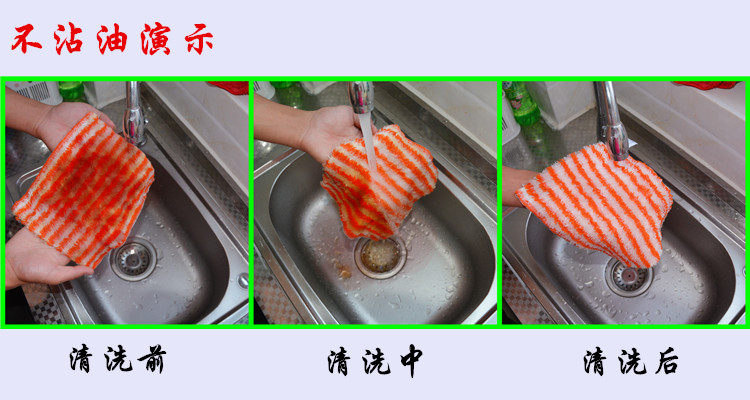 不沾油演示

清洗前

清洗中

清洗后