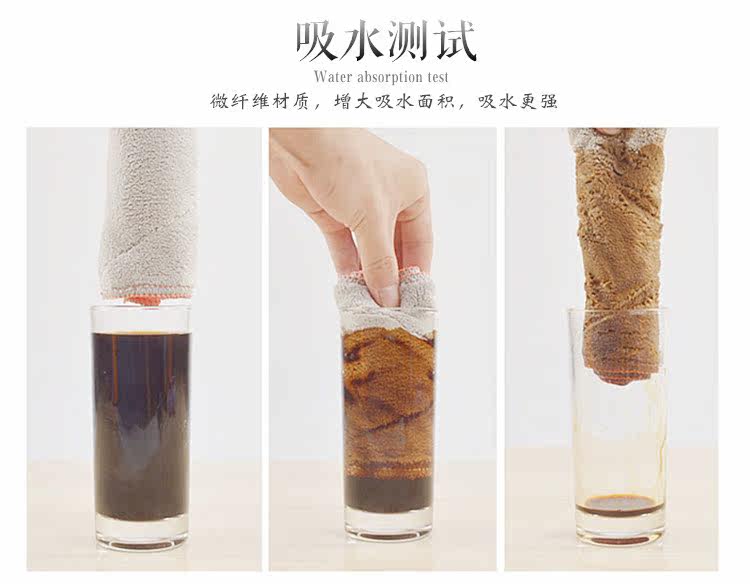 吸水测试

Water absorption test

微纤维材质，增大吸水面积，吸水更强