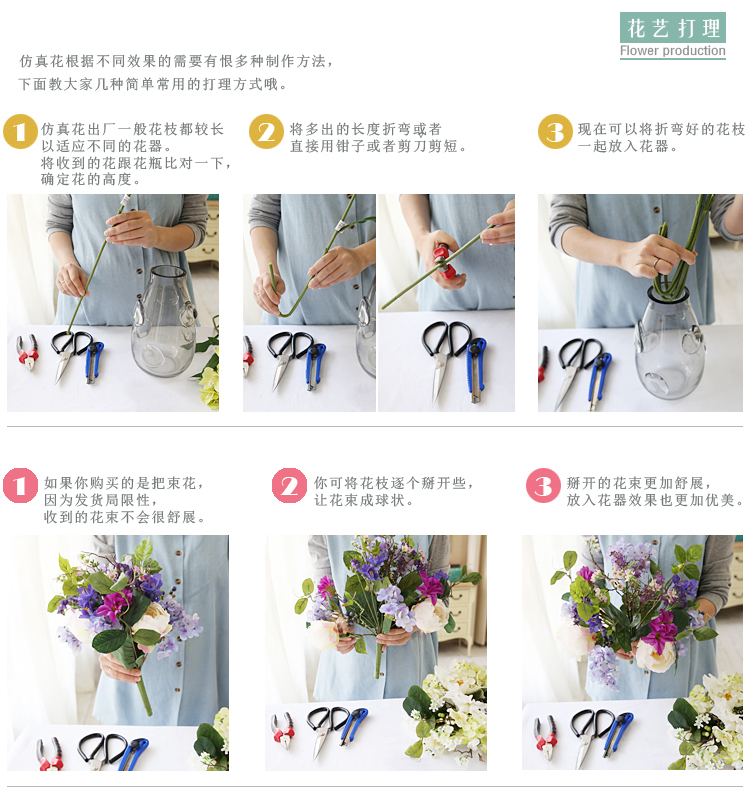 花艺打理
Flower production

仿真花根据不同效果的需要有很多种制作方法，
下面教大家几种简单常用的打理方式哦。

1 仿真花出厂一般花枝都较长以适应不同的花器。
将收到的花跟花瓶比对一下，确定花的高度。

2 将多出的长度折弯或者直接用钳子或者剪刀剪短。

3 现在可以将折弯好的花枝一起放入花器。

1 如果你购买的是把束花，因为发货局限性，收到的花束不会很舒展。

2 你可将花枝逐个掰开些，让花束成球状。

3 掰开的花束更加舒展，放入花器效果也更加优美。