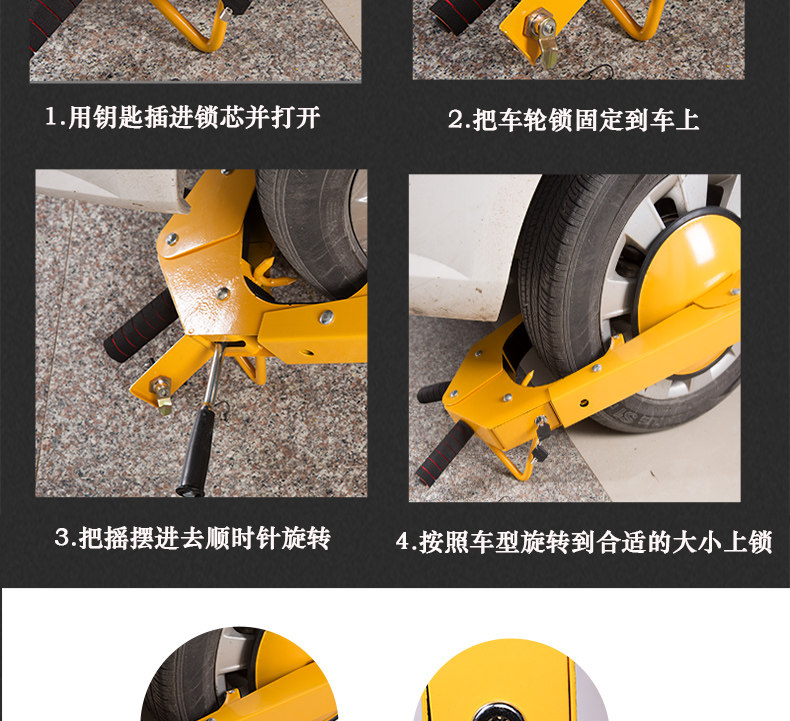 1.用钥匙插进锁芯并打开

2.把车轮锁固定到车上

3.把摇摆进去顺时针旋转

4.按照车型旋转到合适的大小上锁