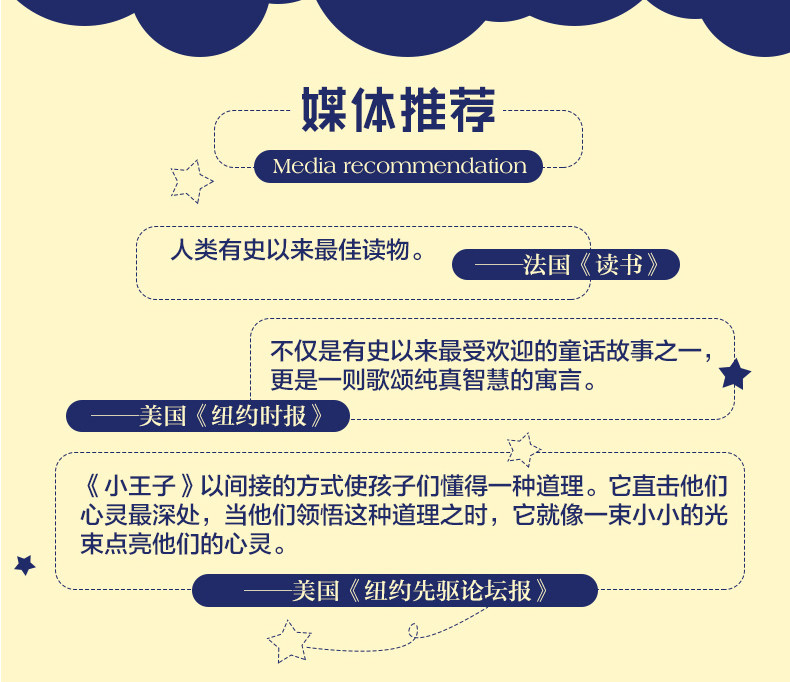 媒体推荐

Media recommendation

人类有史以来最佳读物。

——法国《读书》

不仅是有史以来最受欢迎的童话故事之一，更是一则歌颂纯真智慧的寓言。

——美国《纽约时报》

《小王子》以间接的方式使孩子们懂得一种道理。它直击他们心灵最深处，当他们领悟这种道理之时，它就像一束小小的光束点亮他们的心灵。

——美国《纽约先驱论坛报》