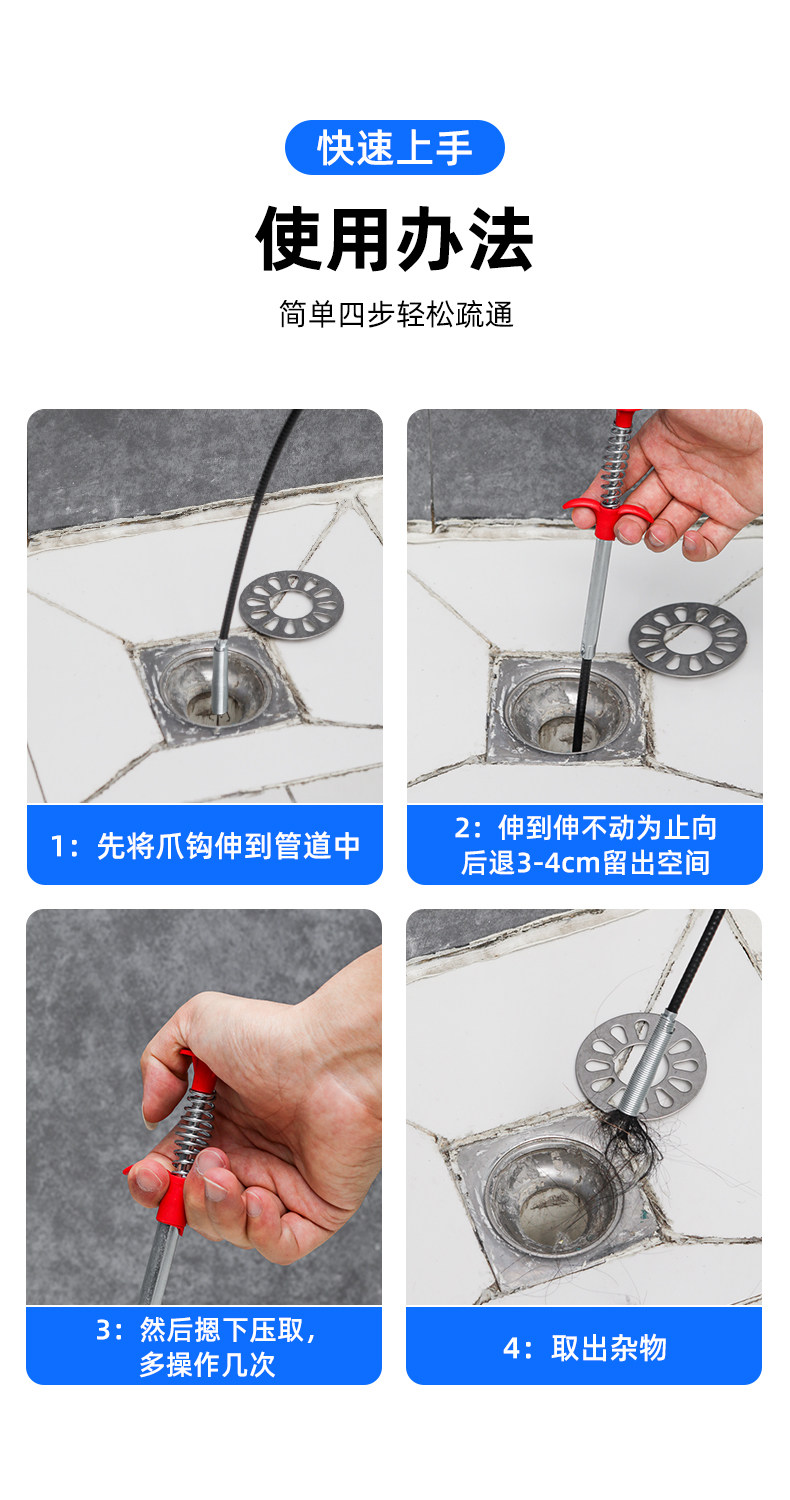 快速上手

使用办法

简单四步轻松疏通

1：先将爪钩伸到管道中

2：伸到伸不动为止向后退3-4cm留出空间

3：然后摁下压取，多操作几次

4：取出杂物