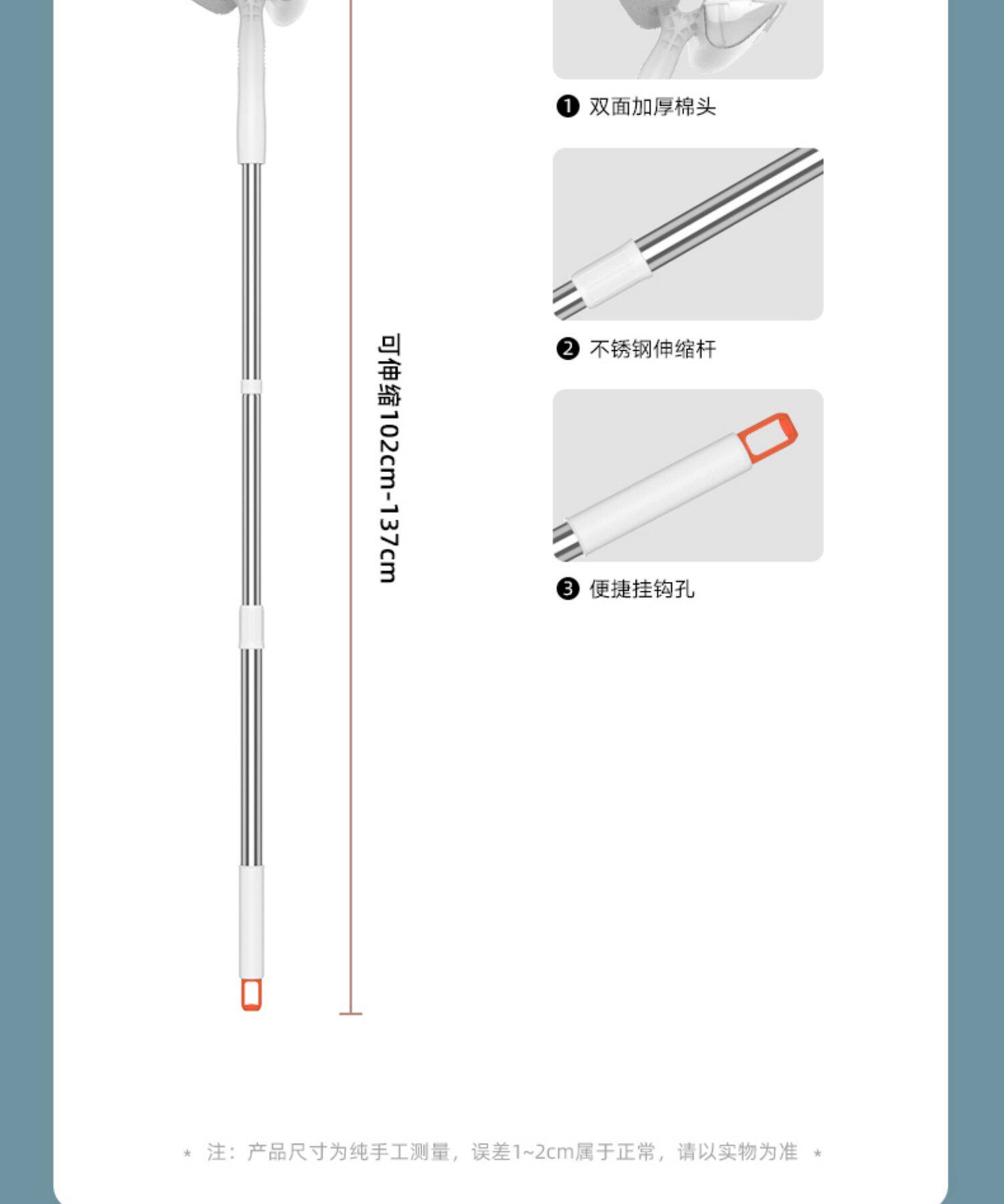 可伸缩102cm-137cm

❶ 双面加厚棉头

❷ 不锈钢伸缩杆

❸ 便捷挂钩孔

* 注：产品尺寸为纯手工测量，误差1~2cm属于正常，请以实物为准 *