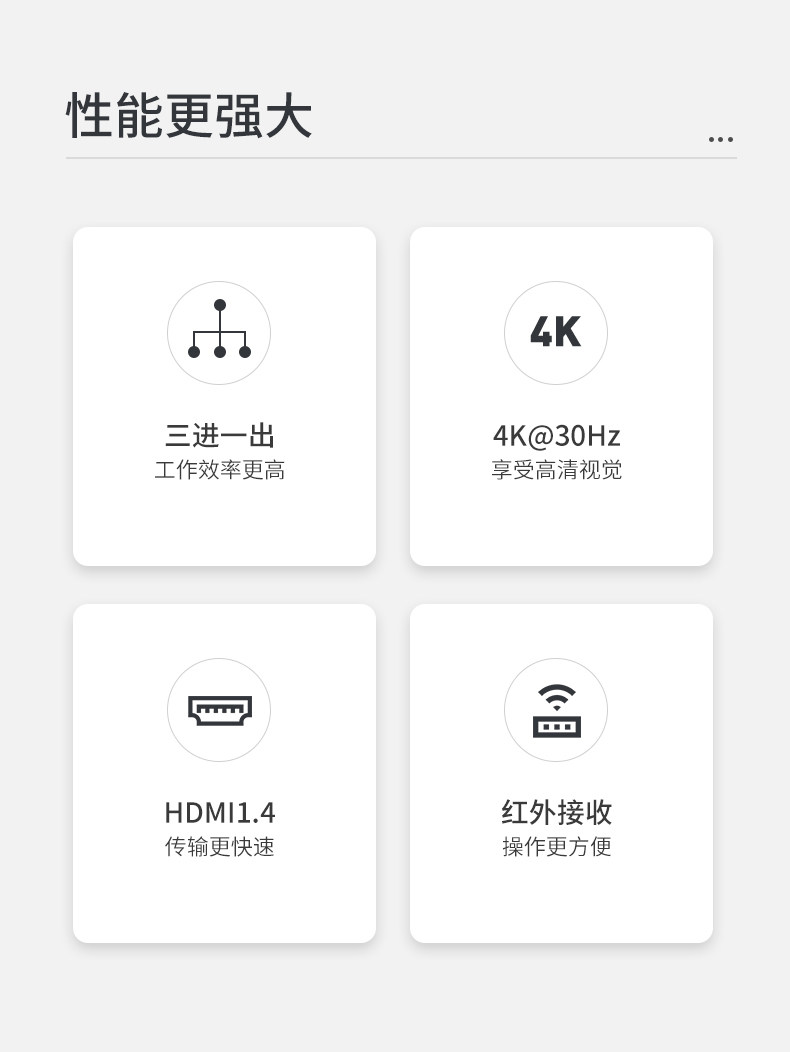 性能更强大

...

三进一出
工作效率更高

4K

4K@30Hz
享受高清视觉

HDMI1.4
传输更快速

红外接收
操作更方便