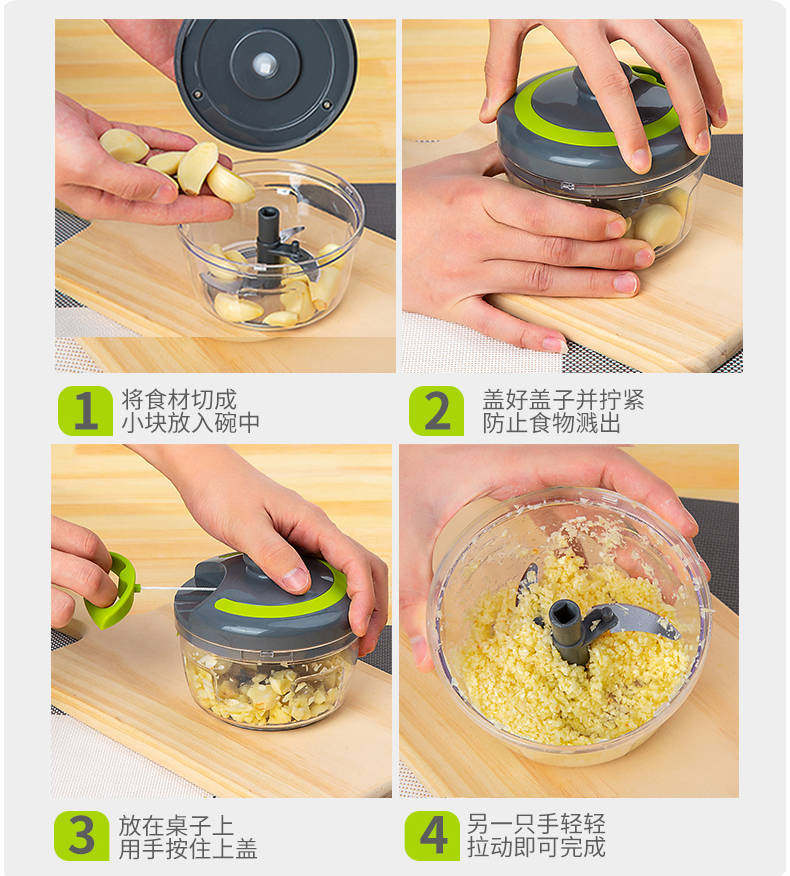 1 将食材切成小块放入碗中

2 盖好盖子并拧紧防止食物溅出

3 放在桌子上用手按住上盖

4 另一只手轻轻拉动即可完成