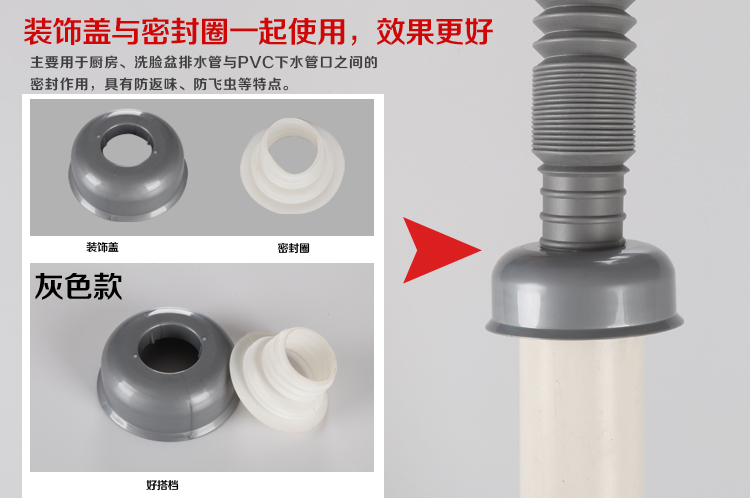 装饰盖与密封圈一起使用，效果更好

主要用于厨房、洗脸盆排水管与PVC下水管口之间的密封作用，具有防返味、防飞虫等特点。

装饰盖

密封圈

灰色款

好搭档