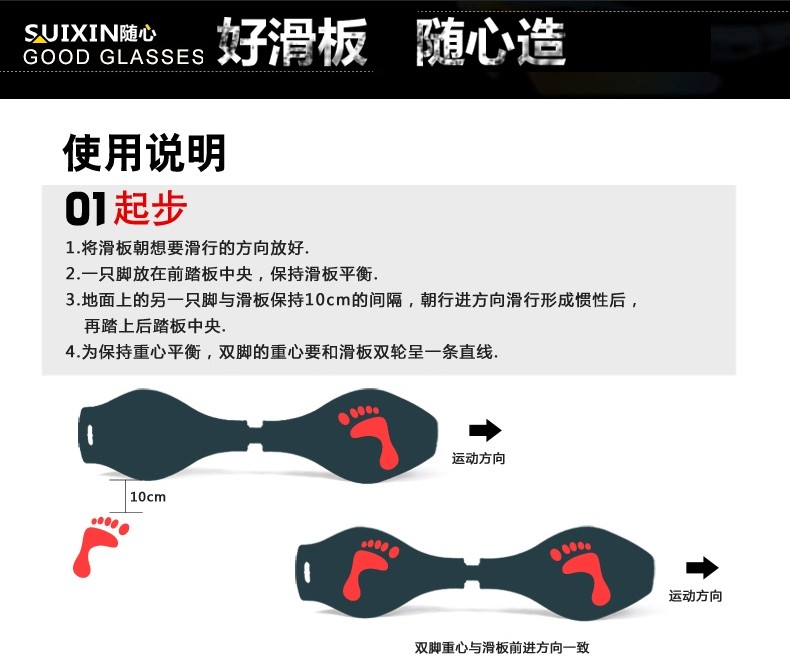 SUIXIN随心
GOOD GLASSES
好滑板 随心造

使用说明

01 起步

1.将滑板朝想要滑行的方向放好.
2.一只脚放在前踏板中央，保持滑板平衡.
3.地面上的另一只脚与滑板保持10cm的间隔，朝行进方向滑行形成惯性后，再踏上后踏板中央.
4.为保持重心平衡，双脚的重心要和滑板双轮呈一条直线.

运动方向
10cm
运动方向
双脚重心与滑板前进方向一致