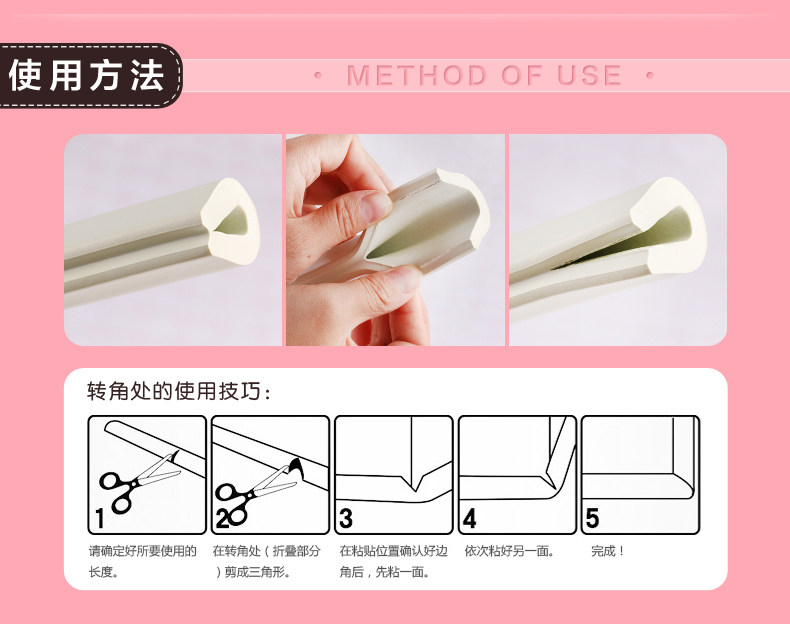 使用方法

• METHOD OF USE •

转角处的使用技巧：

1
请确定好所要使用的长度。

2
在转角处（折叠部分）剪成三角形。

3
在粘贴位置确认好边角后，先粘一面。

4
依次粘好另一面。

5
完成！