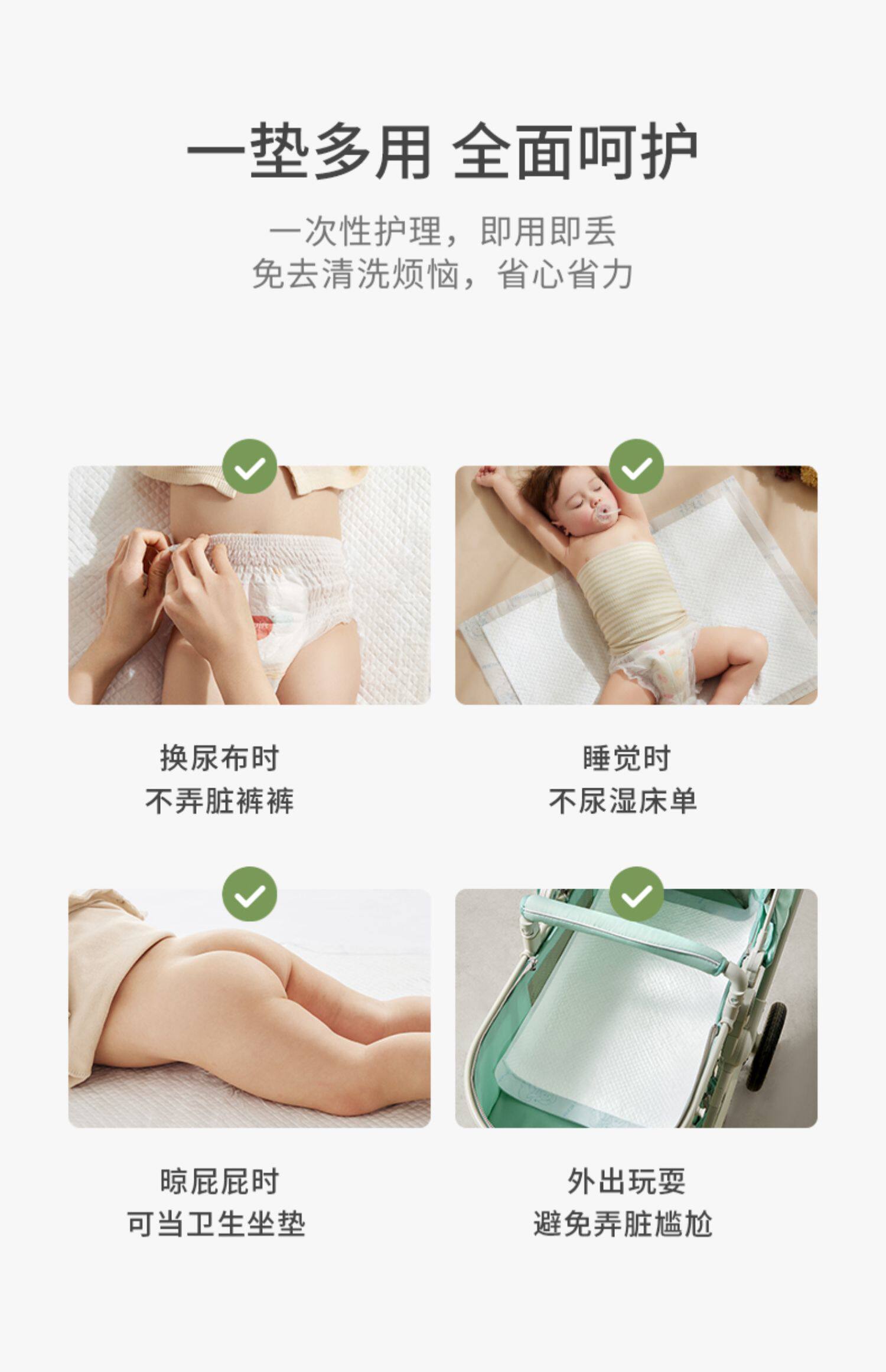 一垫多用 全面呵护

一次性护理，即用即丢
免去清洗烦恼，省心省力

换尿布时
不弄脏裤裤

睡觉时
不尿湿床单

晾屁屁时
可当卫生坐垫

外出玩耍
避免弄脏尴尬