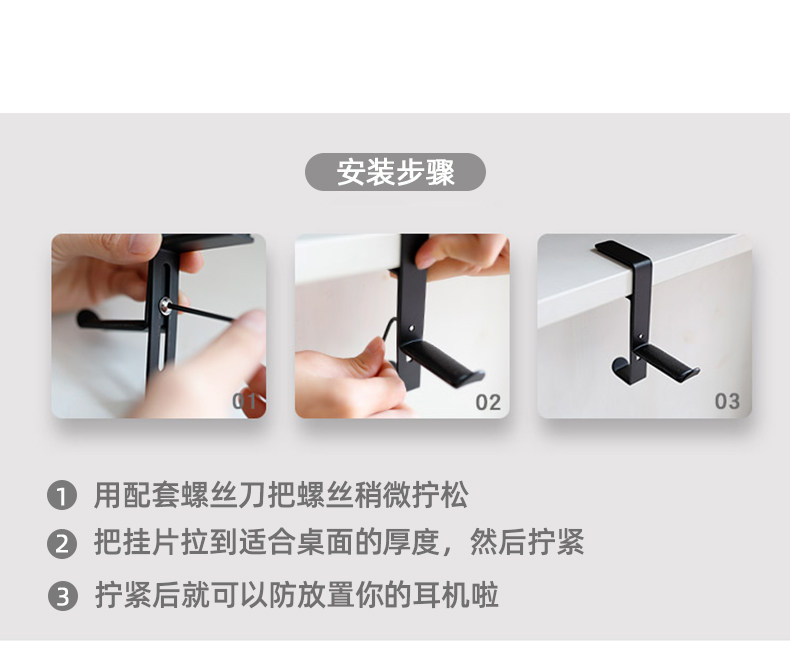 安装步骤

01

02

03

1 用配套螺丝刀把螺丝稍微拧松

2 把挂片拉到适合桌面的厚度，然后拧紧

3 拧紧后就可以防放置你的耳机啦