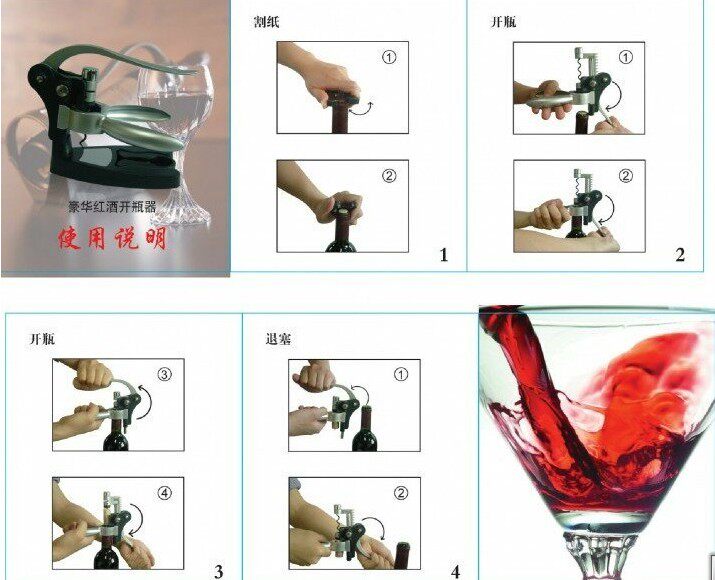 豪华红酒开瓶器
使用说明

割纸
①
②
1

开瓶
①
②
2

开瓶
③
④
3

退塞
①
②
4