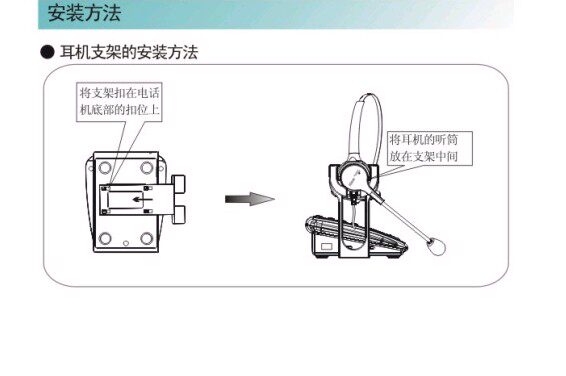 安装方法

● 耳机支架的安装方法

将支架扣在电话机底部的扣位上

将耳机的听筒放在支架中间