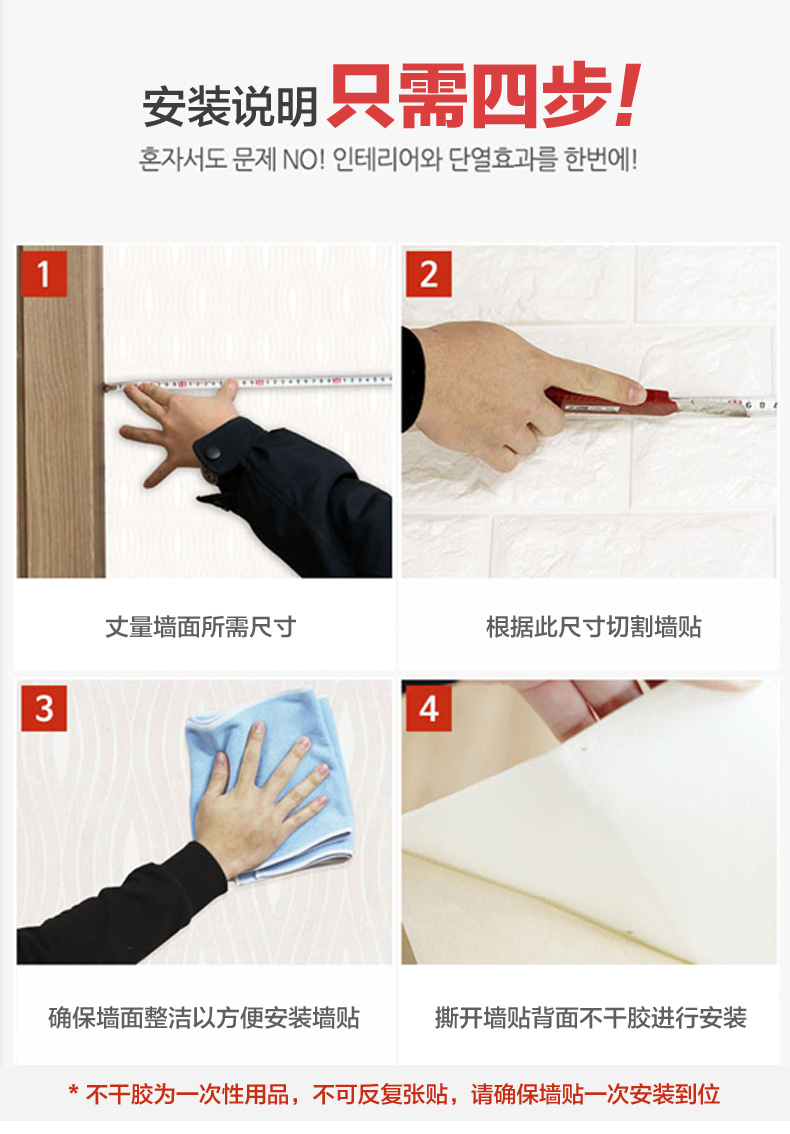 安装说明 只需四步!

혼자서도 문제 NO! 인테리어와 단열효과를 한번에!

1

丈量墙面所需尺寸

2

根据此尺寸切割墙贴

3

确保墙面整洁以方便安装墙贴

4

撕开墙贴背面不干胶进行安装

* 不干胶为一次性用品，不可反复张贴，请确保墙贴一次安装到位