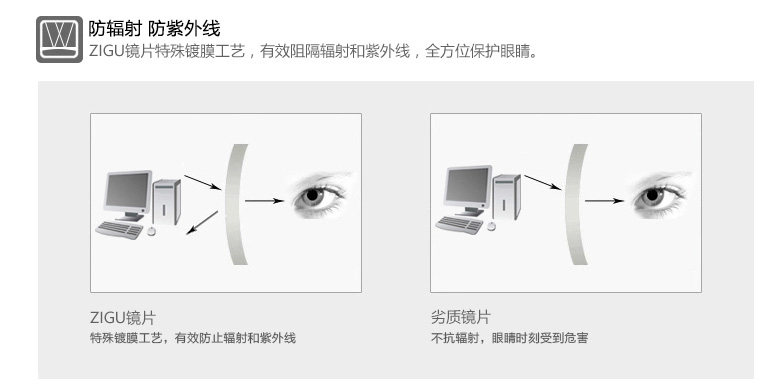 防辐射 防紫外线
ZIGU镜片特殊镀膜工艺，有效阻隔辐射和紫外线，全方位保护眼睛。

ZIGU镜片
特殊镀膜工艺，有效防止辐射和紫外线

劣质镜片
不抗辐射，眼睛时刻受到危害