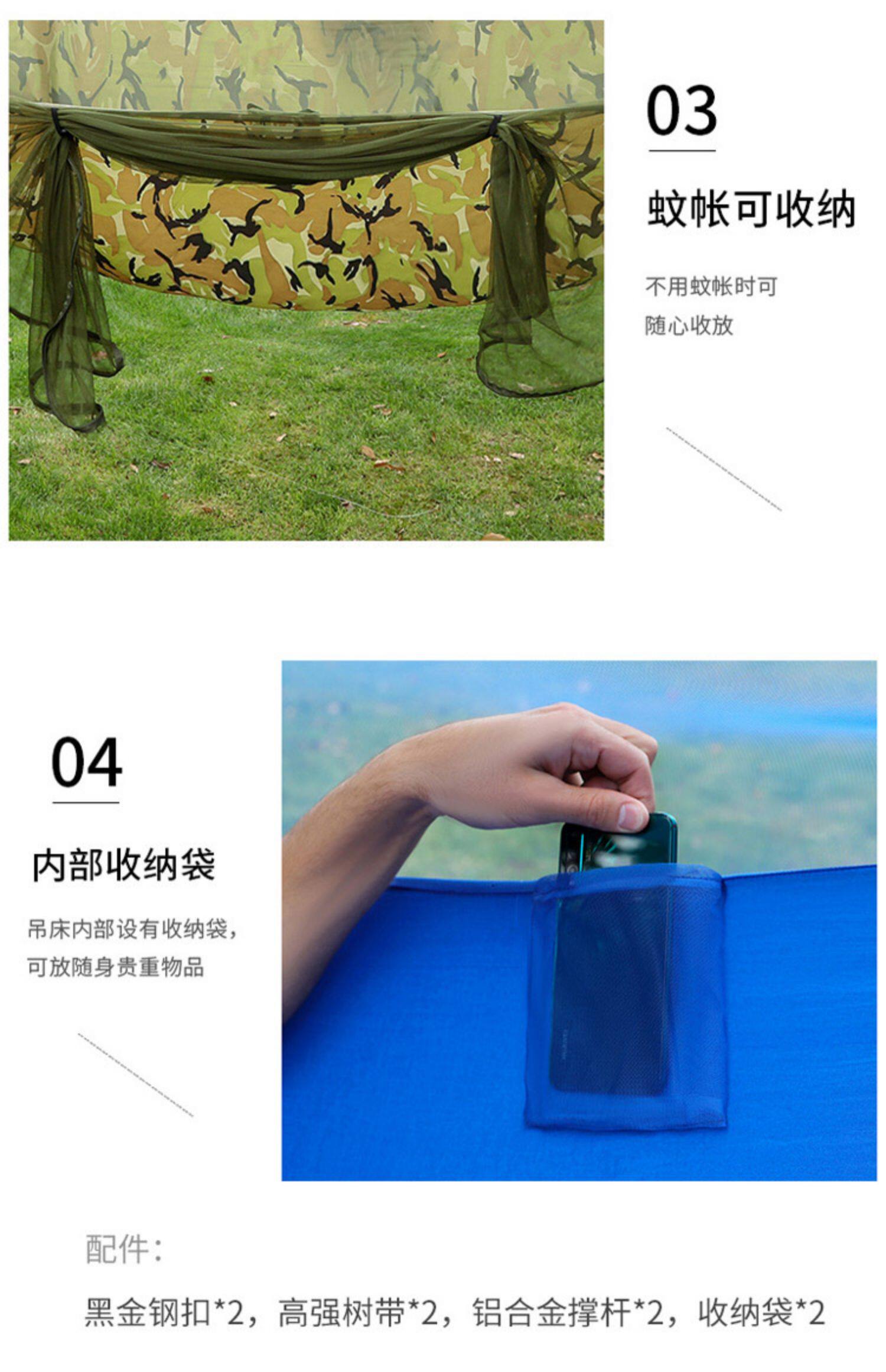 03

蚊帐可收纳

不用蚊帐时可
随心收放

04

内部收纳袋

吊床内部设有收纳袋，
可放随身贵重物品

配件：

黑金钢扣*2，高强树带*2，铝合金撑杆*2，收纳袋*2