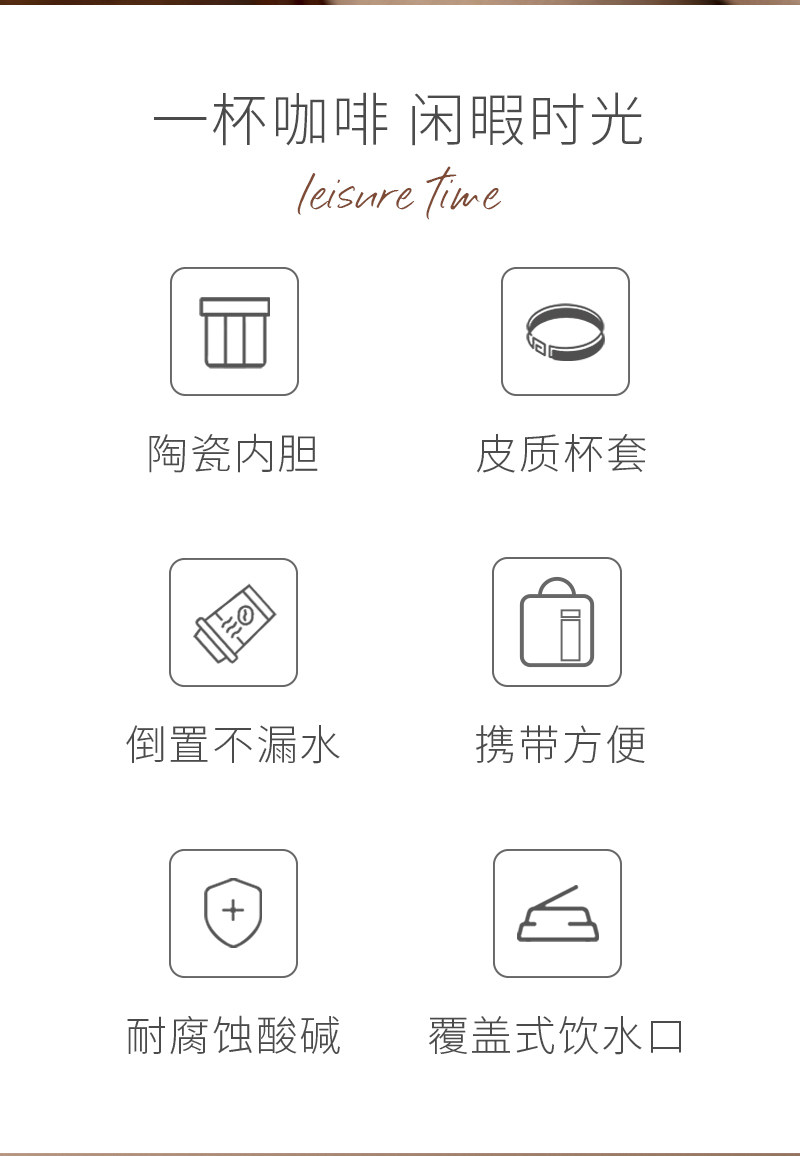 一杯咖啡 闲暇时光

leisure time

陶瓷内胆

皮质杯套

倒置不漏水

携带方便

耐腐蚀酸碱

覆盖式饮水口