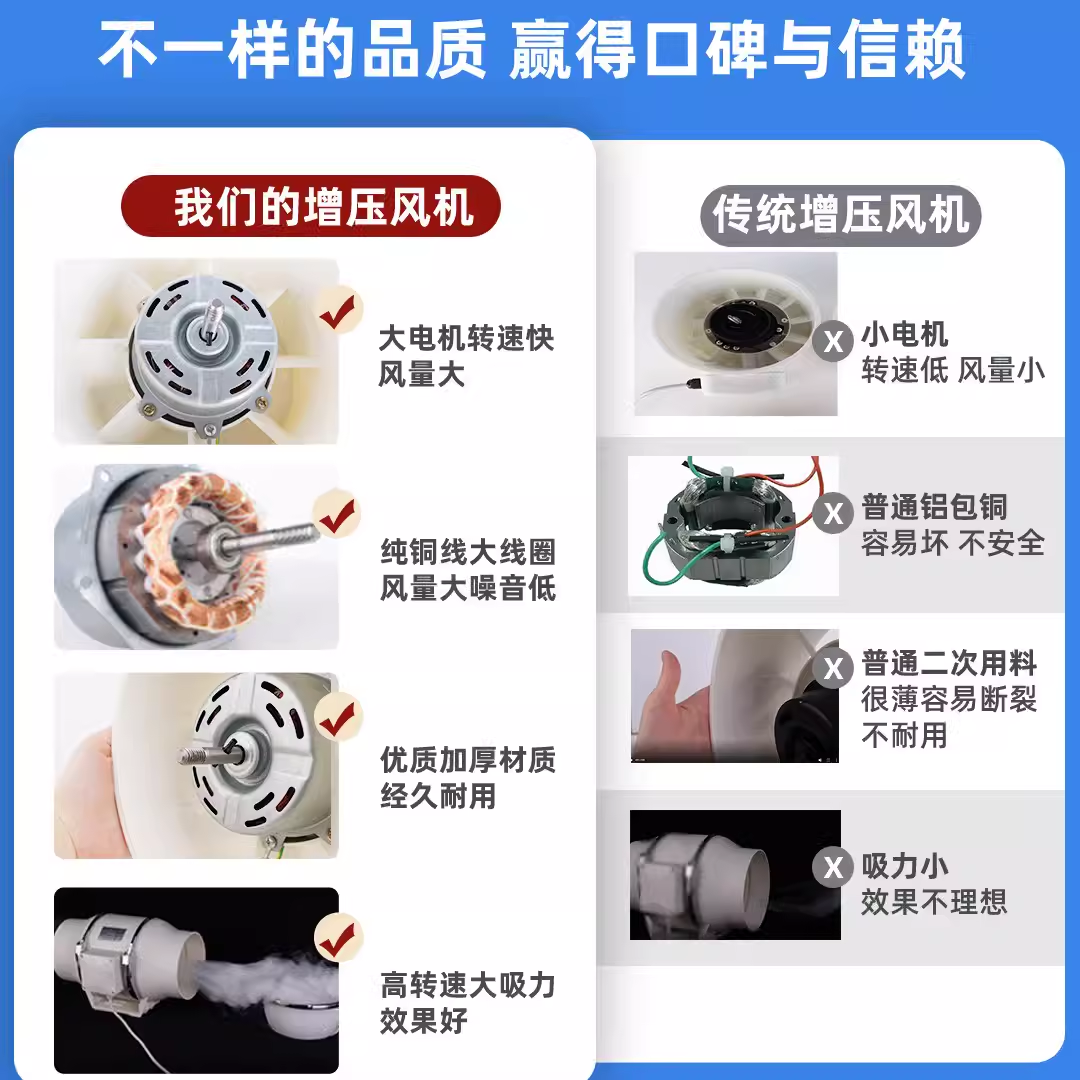 不一样的品质 赢得口碑与信赖

我们的增压风机

大电机转速快
风量大

纯铜线大线圈
风量大噪音低

优质加厚材质
经久耐用

高转速大吸力
效果好

传统增压风机

X 小电机
转速低 风量小

X 普通铝包铜
容易坏 不安全

X 普通二次用料
很薄容易断裂
不耐用

X 吸力小
效果不理想