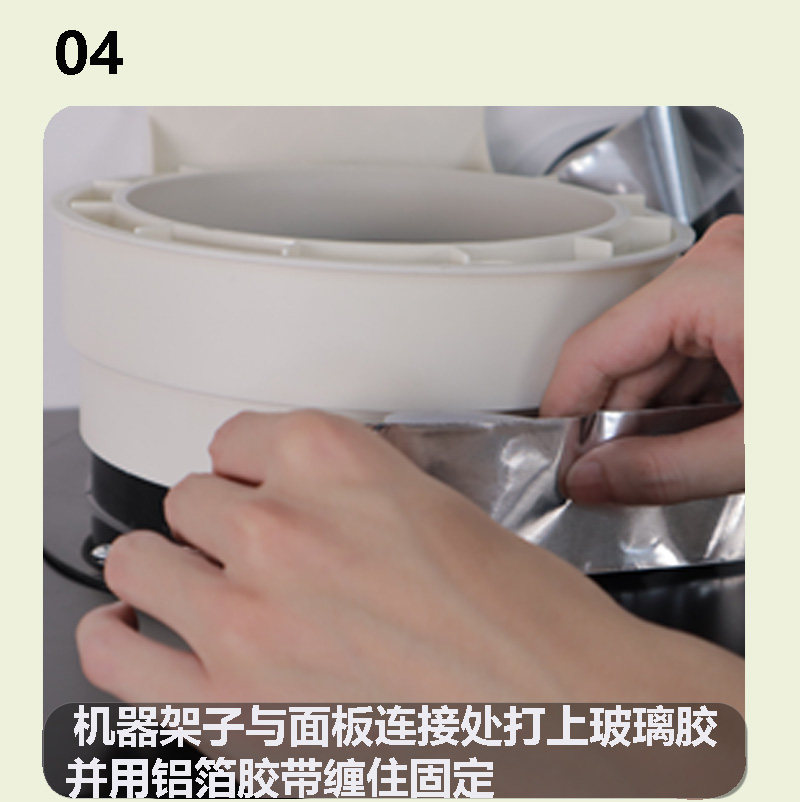 04

机器架子与面板连接处打上玻璃胶并用铝箔胶带缠住固定