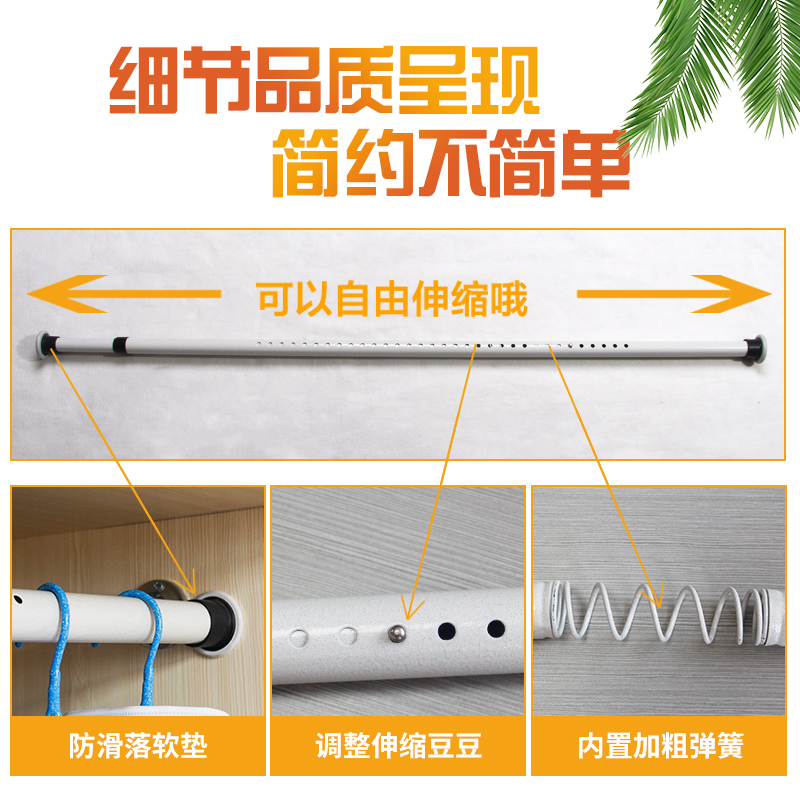 细节品质呈现
简约不简单

可以自由伸缩哦

防滑落软垫

调整伸缩豆豆

内置加粗弹簧