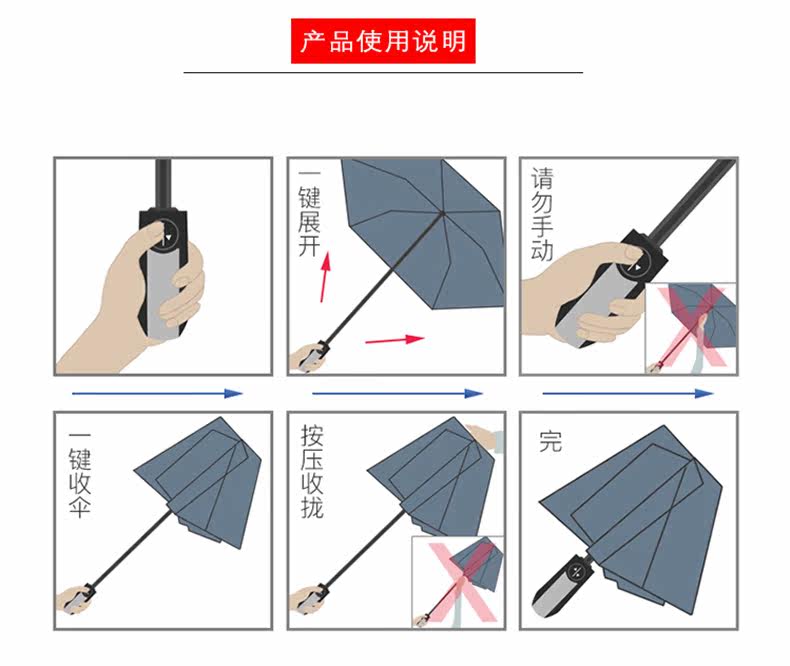 产品使用说明

一键展开

请勿手动

一键收伞

按压收拢

完