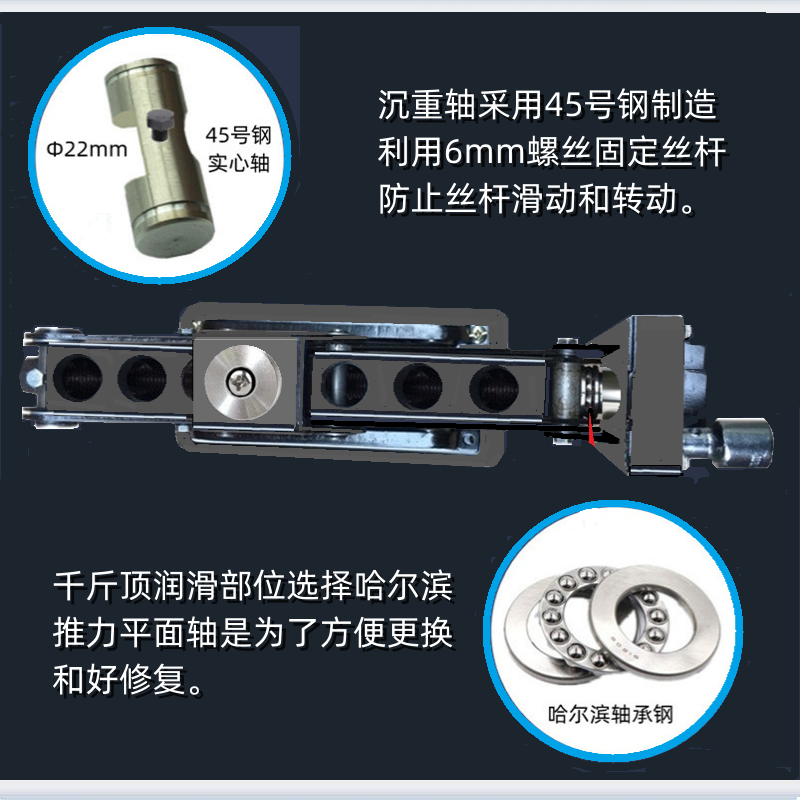 Φ22mm

45号钢
实心轴

沉重轴采用45号钢制造
利用6mm螺丝固定丝杆
防止丝杆滑动和转动。

千斤顶润滑部位选择哈尔滨
推力平面轴是为了方便更换
和好修复。

哈尔滨轴承钢