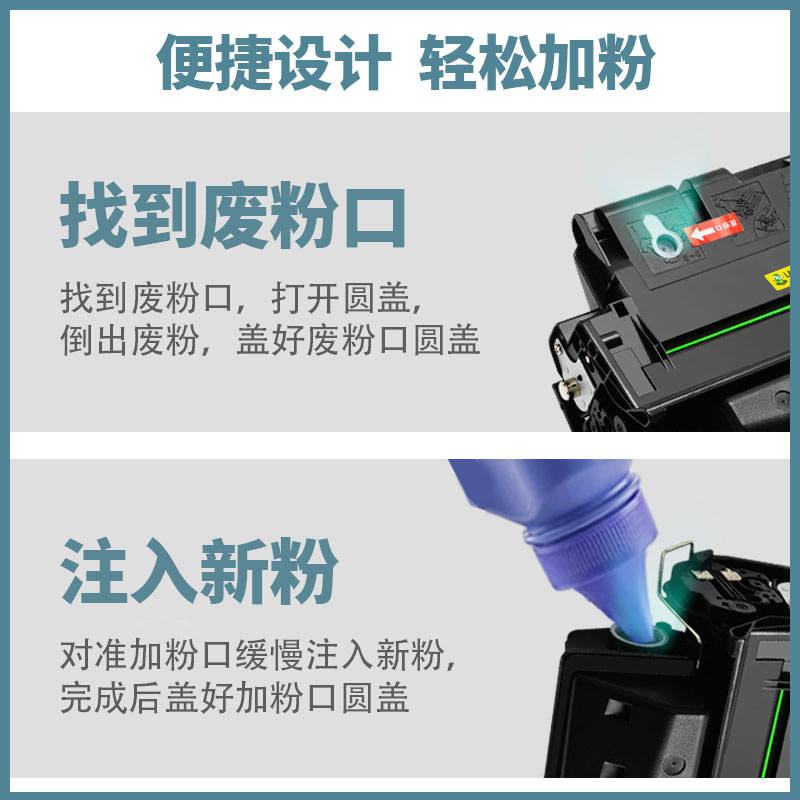 便捷设计 轻松加粉

找到废粉口

找到废粉口，打开圆盖，倒出废粉，盖好废粉口圆盖

注入新粉

对准加粉口缓慢注入新粉，完成后盖好加粉口圆盖