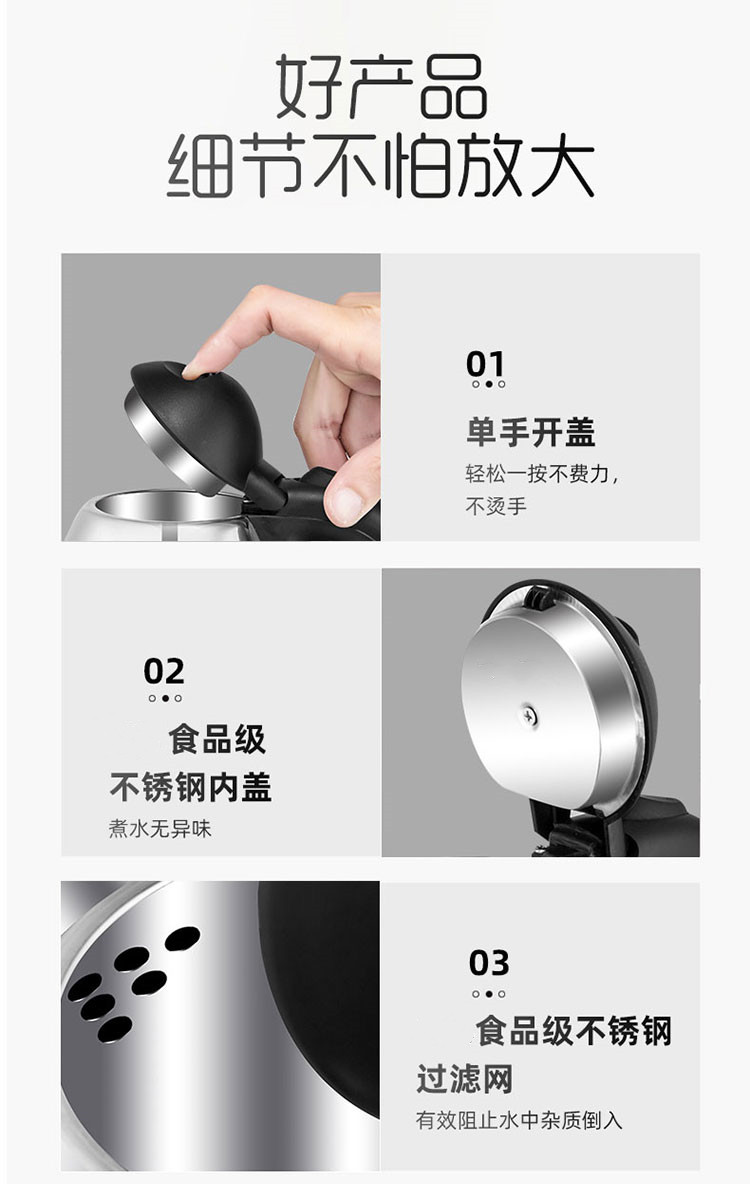 好产品
细节不怕放大

01

单手开盖

轻松一按不费力，不烫手

02

食品级不锈钢内盖

煮水无异味

03

食品级不锈钢过滤网

有效阻止水中杂质倒入