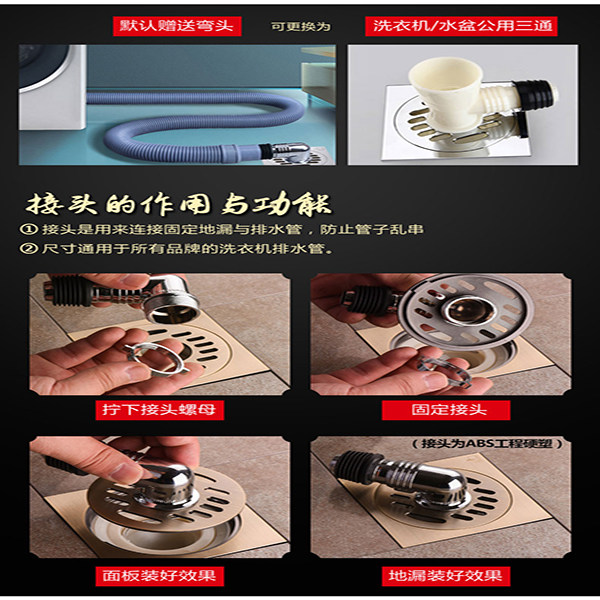 默认赠送弯头

可更换为

洗衣机/水盆公用三通

接头的作用与功能

① 接头是用来连接固定地漏与排水管，防止管子乱串

② 尺寸通用于所有品牌的洗衣机排水管。

拧下接头螺母

固定接头

（接头为ABS工程硬塑）

面板装好效果

地漏装好效果