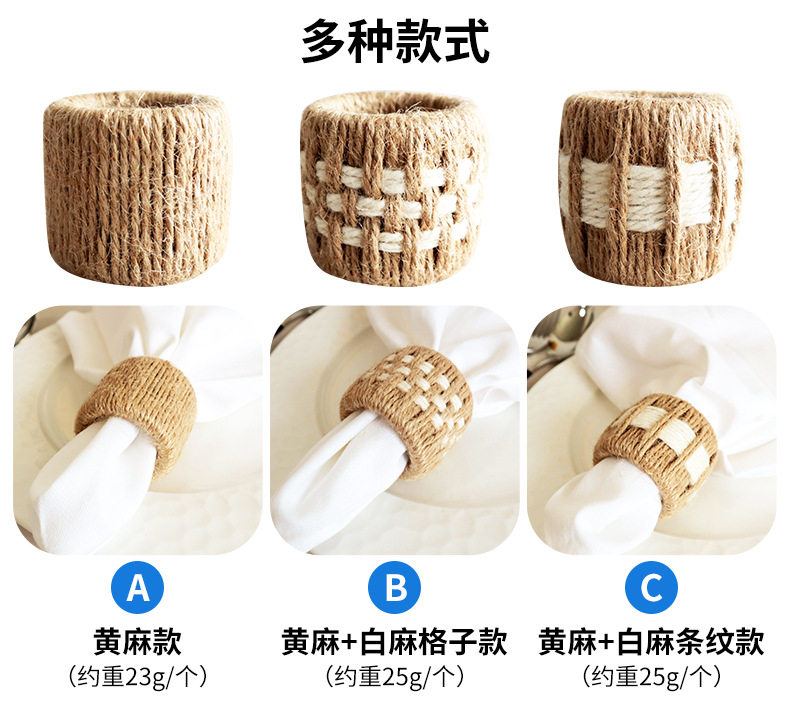 多种款式

A
黄麻款
（约重23g/个）

B
黄麻+白麻格子款
（约重25g/个）

C
黄麻+白麻条纹款
（约重25g/个）