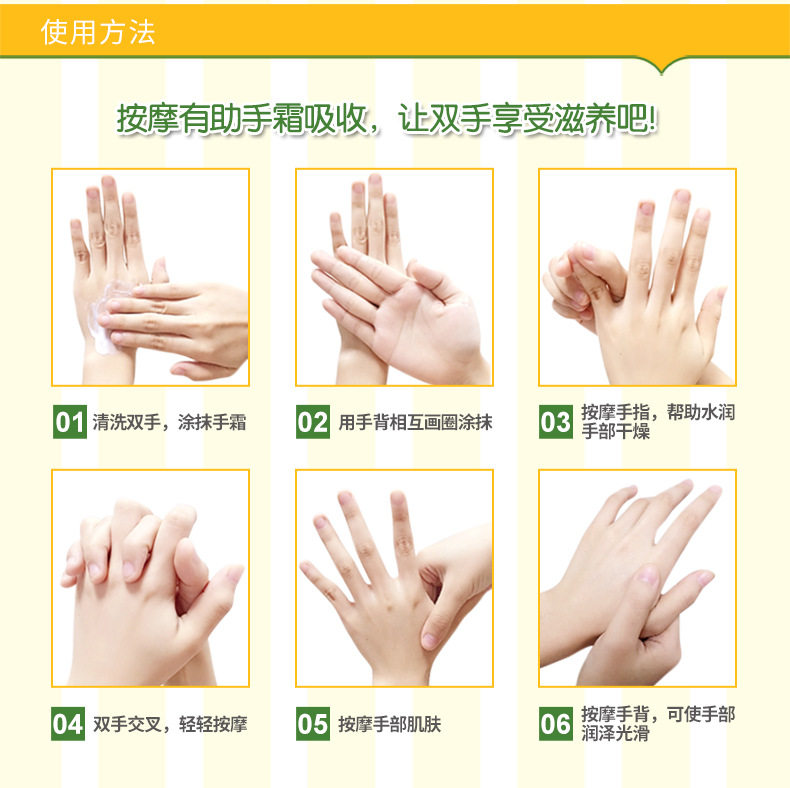 使用方法

按摩有助手霜吸收，让双手享受滋养吧!

01 清洗双手，涂抹手霜

02 用手背相互画圈涂抹

03 按摩手指，帮助水润手部干燥

04 双手交叉，轻轻按摩

05 按摩手部肌肤

06 按摩手背，可使手部润泽光滑