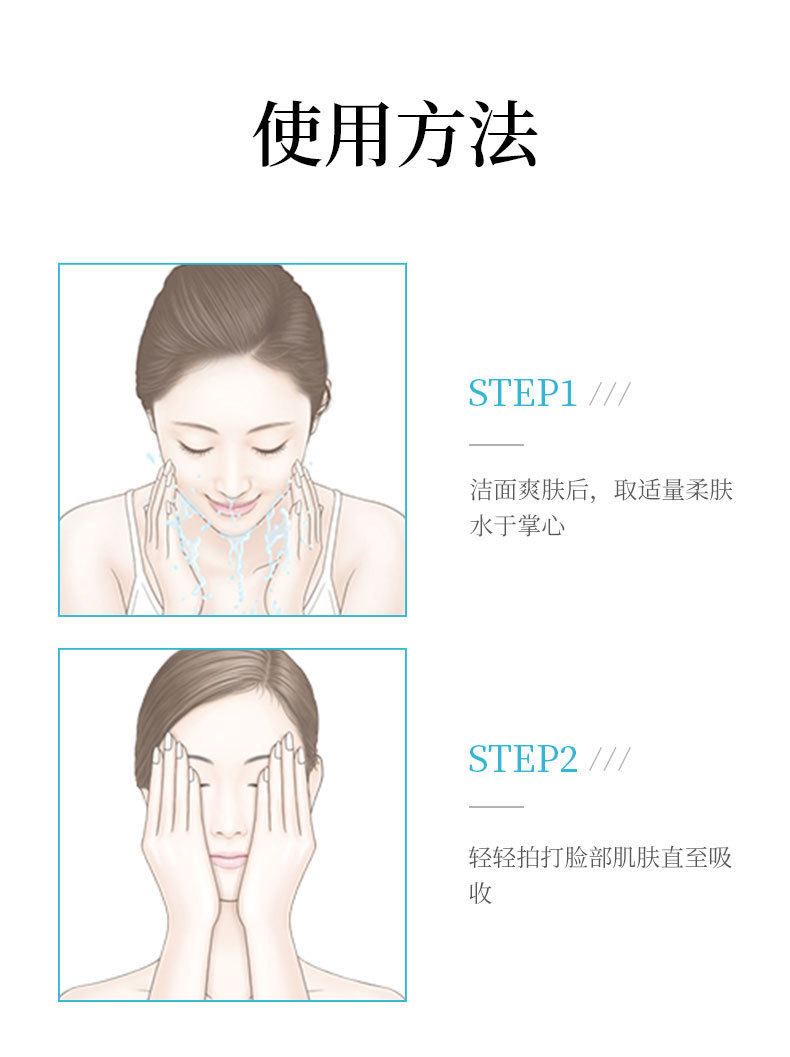 使用方法

STEP1 ///

洁面爽肤后，取适量柔肤水于掌心

STEP2 ///

轻轻拍打脸部肌肤直至吸收