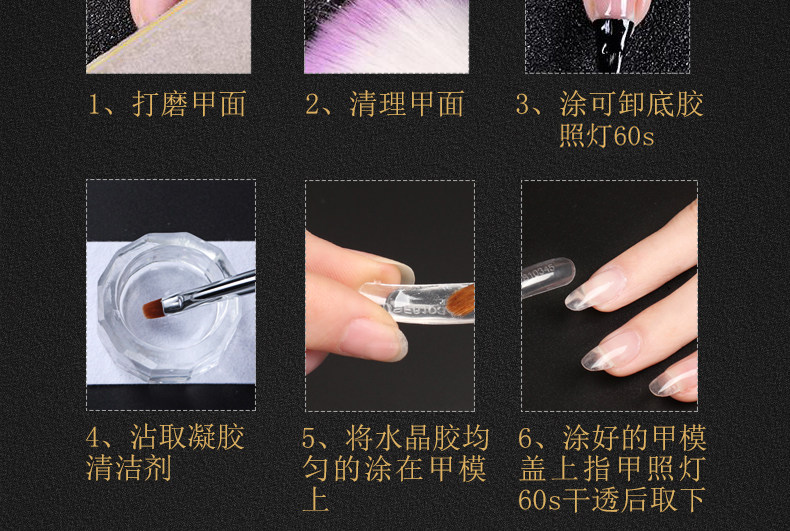 1、打磨甲面

2、清理甲面

3、涂可卸底胶照灯60s

4、沾取凝胶清洁剂

5、将水晶胶均匀的涂在甲模上

6、涂好的甲模盖上指甲照灯60s干透后取下