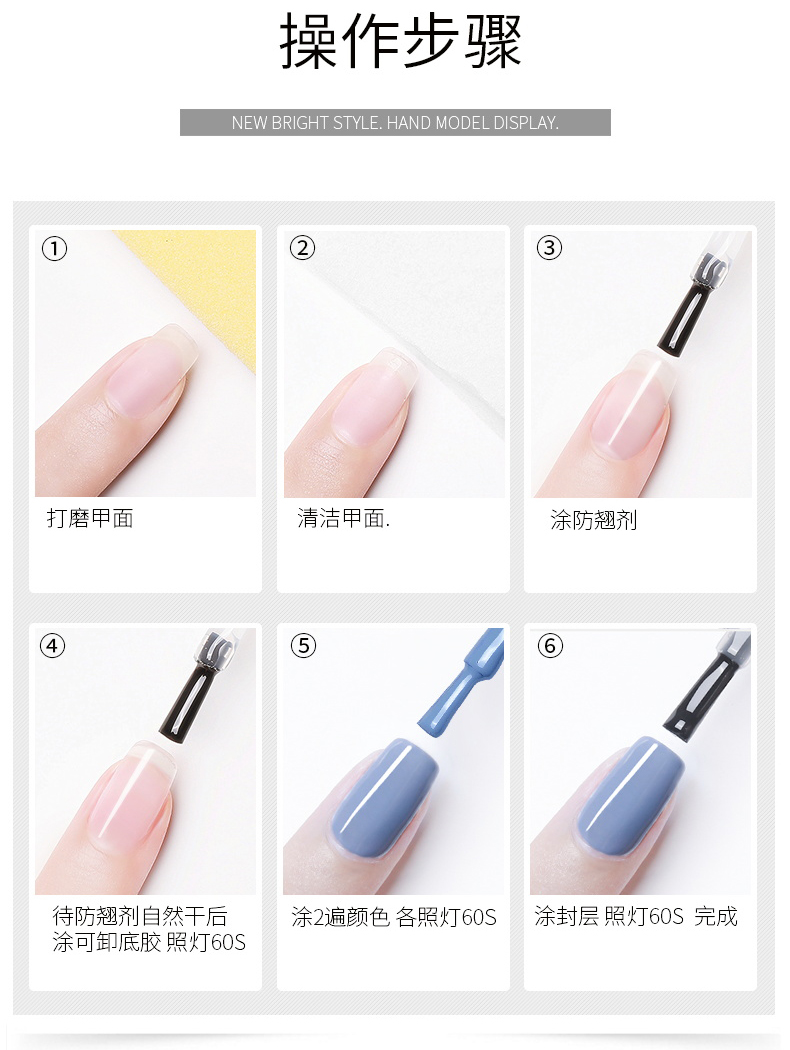 操作步骤

NEW BRIGHT STYLE. HAND MODEL DISPLAY.

①
打磨甲面

②
清洁甲面.

③
涂防翘剂

④
待防翘剂自然干后
涂可卸底胶 照灯60S

⑤
涂2遍颜色 各照灯60S

⑥
涂封层 照灯60S 完成