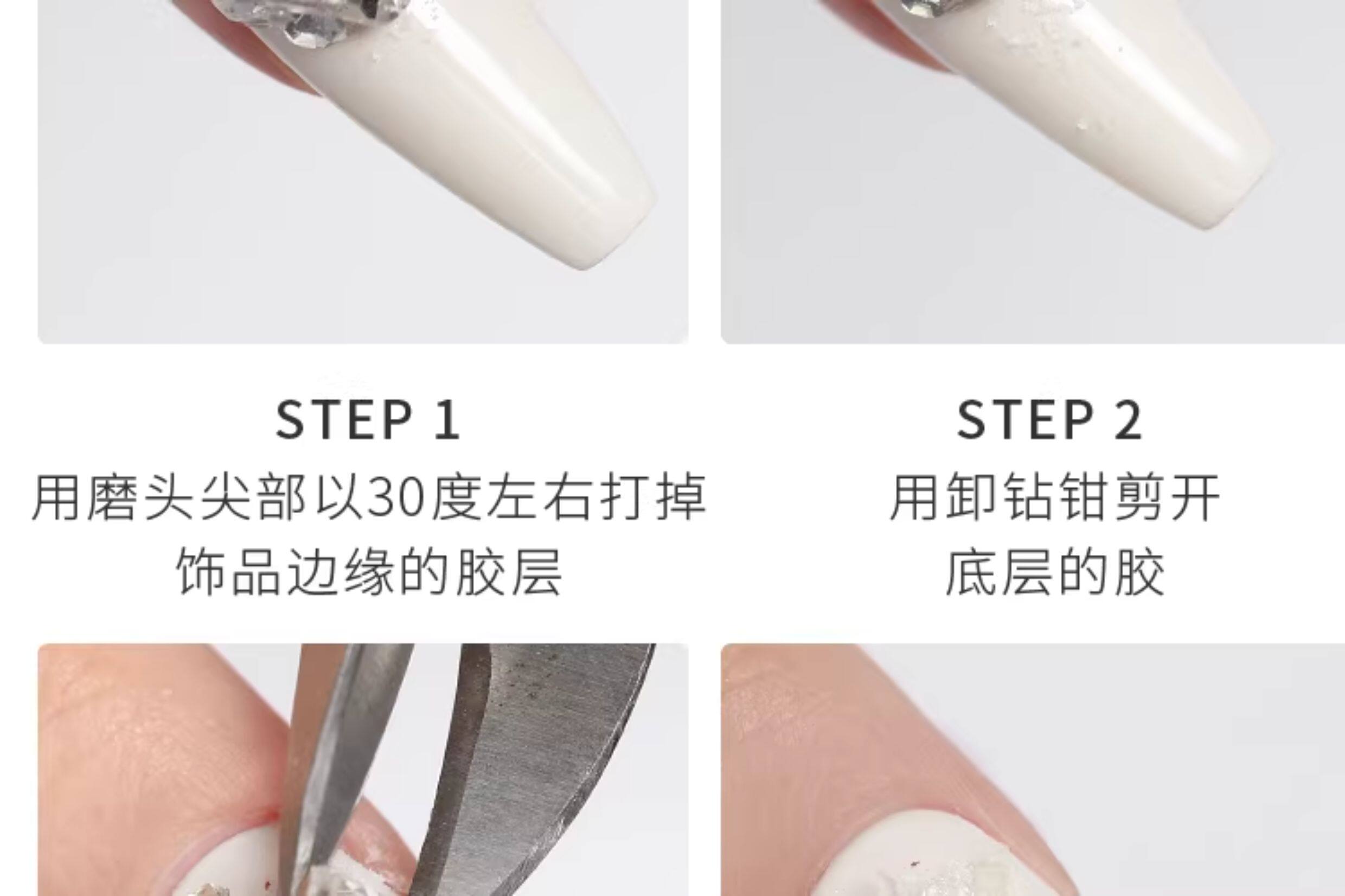 STEP 1
用磨头尖部以30度左右打掉饰品边缘的胶层

STEP 2
用卸钻钳剪开底层的胶