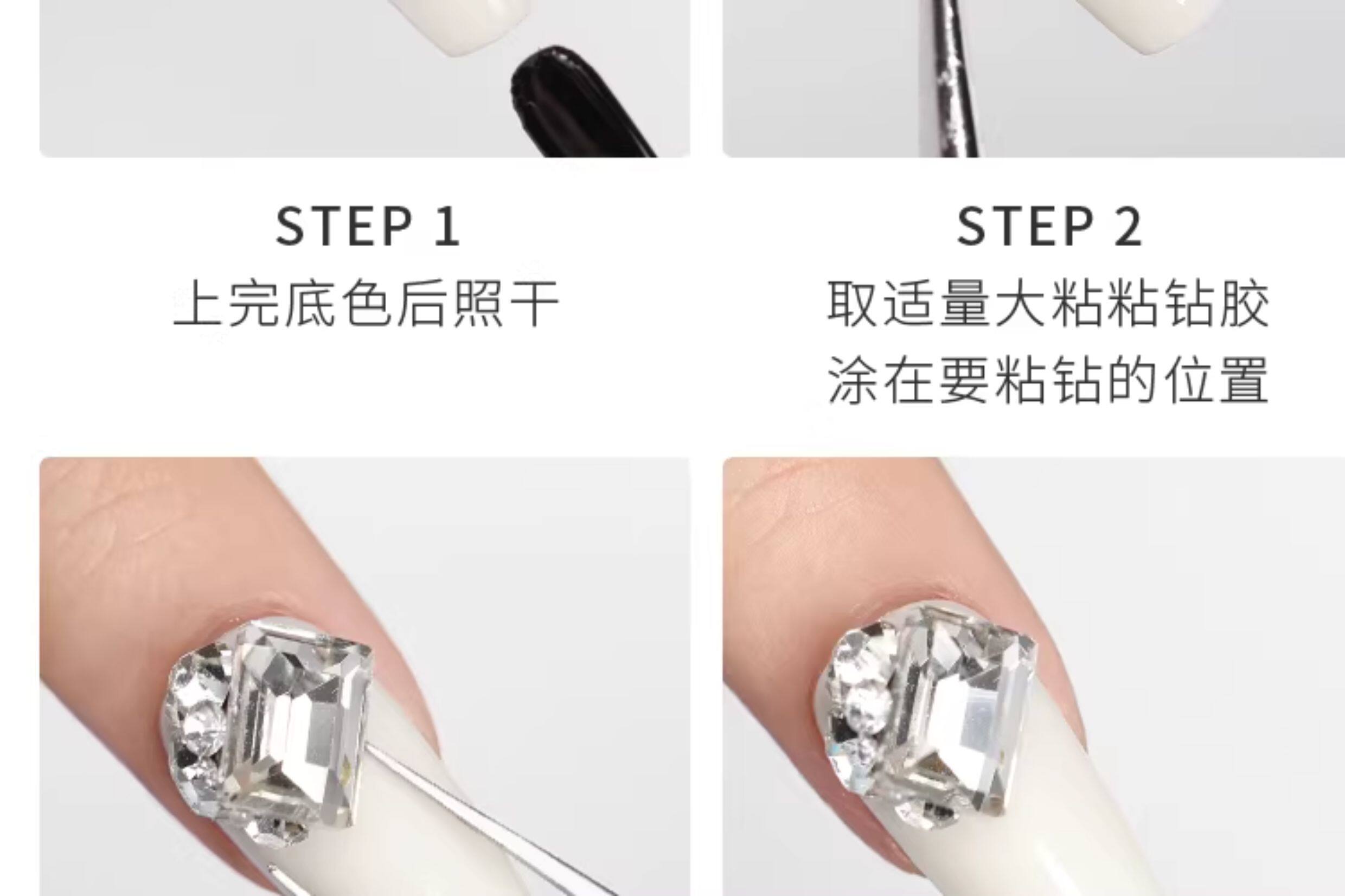 STEP 1
上完底色后照干

STEP 2
取适量大粘粘钻胶
涂在要粘钻的位置