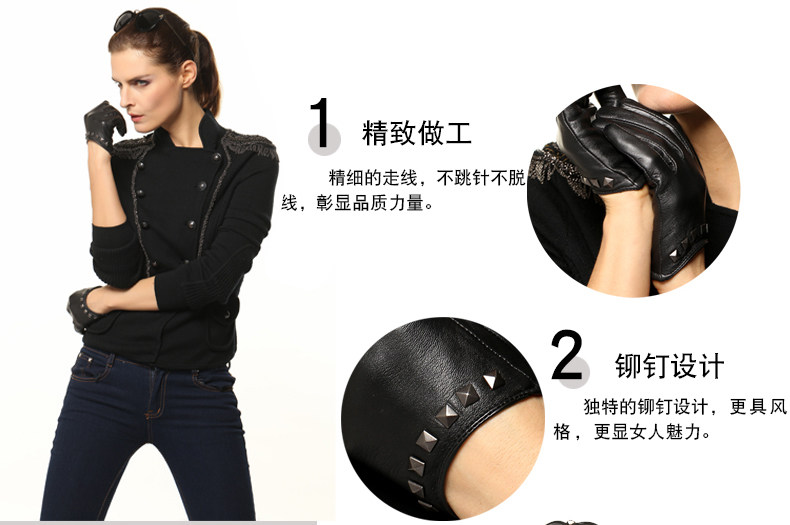 1 精致做工

精细的走线，不跳针不脱线，彰显品质力量。

2 铆钉设计

独特的铆钉设计，更具风格，更显女人魅力。