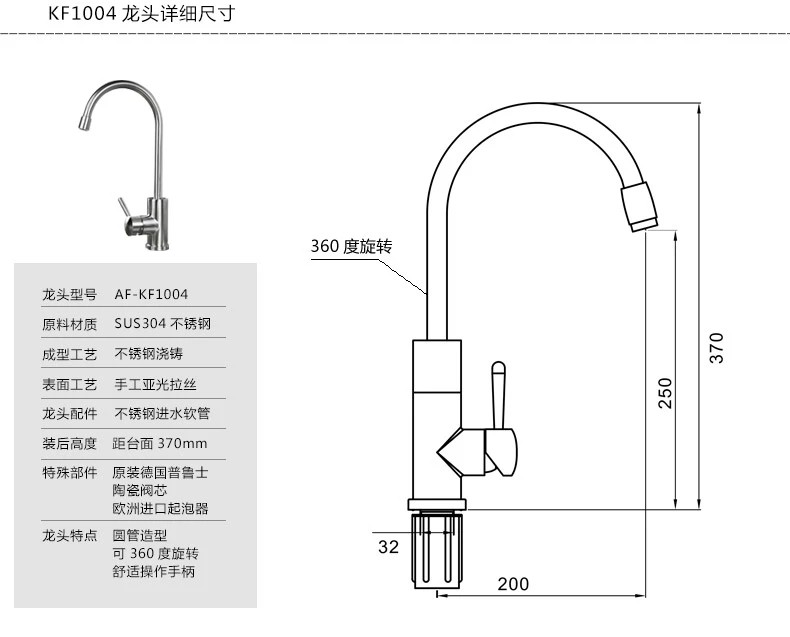 KF1004 龙头详细尺寸

| 龙头型号 | AF-KF1004 |
|---|---|
| 原料材质 | SUS304 不锈钢 |
| 成型工艺 | 不锈钢浇铸 |
| 表面工艺 | 手工亚光拉丝 |
| 龙头配件 | 不锈钢进水软管 |
| 装后高度 | 距台面 370mm |
| 特殊部件 | 原装德国普鲁士 陶瓷阀芯 欧洲进口起泡器 |
| 龙头特点 | 圆管造型 可 360 度旋转 舒适操作手柄 |

360 度旋转

370

250

32

200