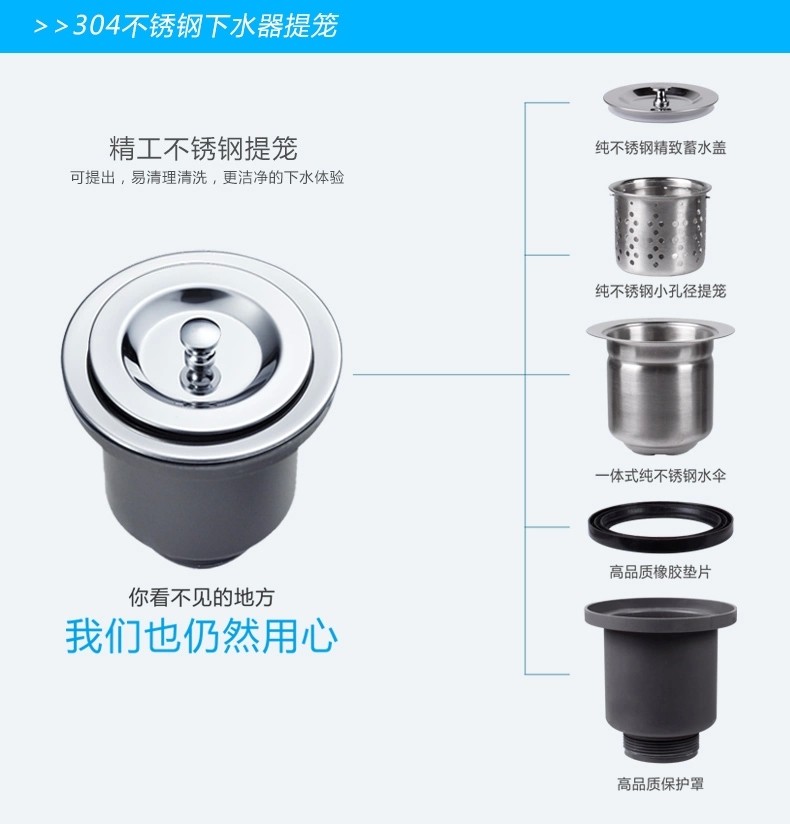 >>304不锈钢下水器提笼

精工不锈钢提笼
可提出，易清理清洗，更洁净的下水体验

你看不见的地方
我们也仍然用心

纯不锈钢精致蓄水盖

纯不锈钢小孔径提笼

一体式纯不锈钢水伞

高品质橡胶垫片

高品质保护罩