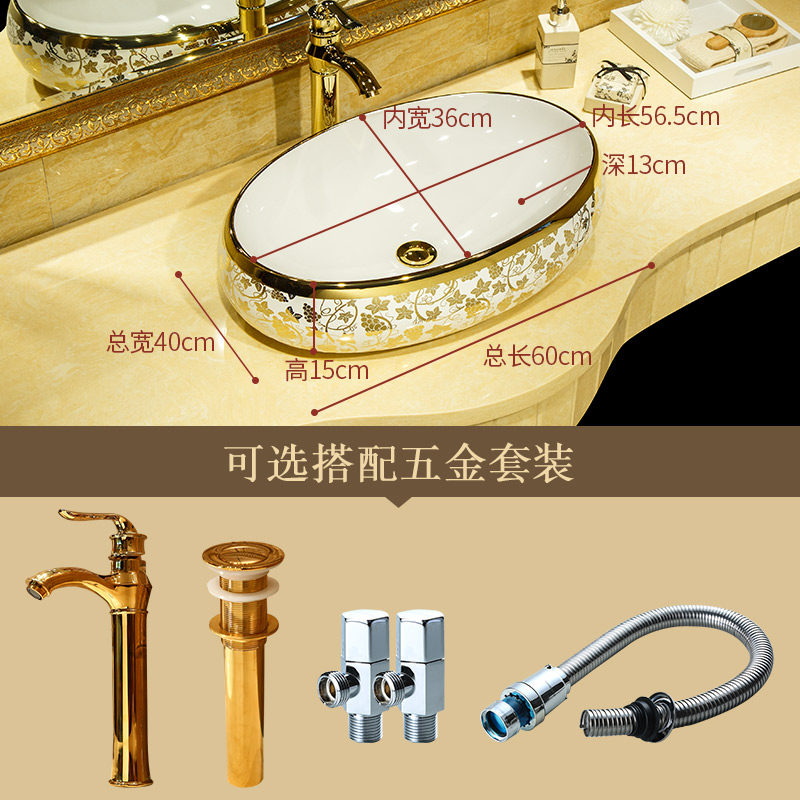 内宽36cm
内长56.5cm
深13cm
总宽40cm
高15cm
总长60cm

可选搭配五金套装