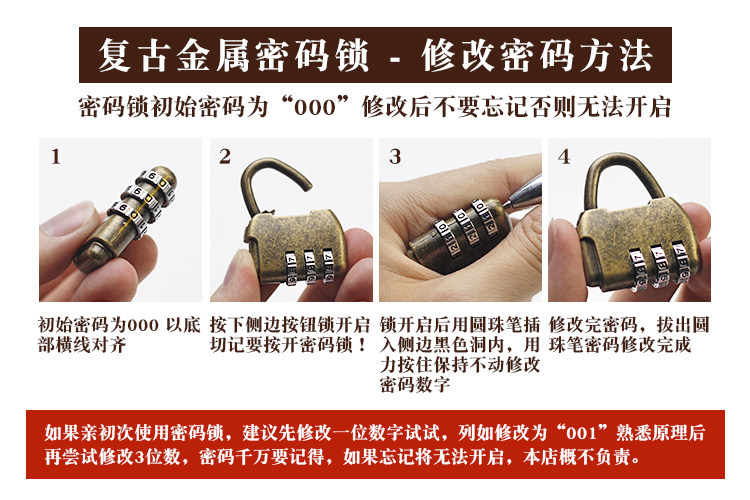 复古金属密码锁 - 修改密码方法

密码锁初始密码为“000”修改后不要忘记否则无法开启

1

初始密码为000 以底部横线对齐

2

按下侧边按钮锁开启 切记要按开密码锁！

3

锁开启后用圆珠笔插入侧边黑色洞内，用力按住保持不动修改密码数字

4

修改完密码，拔出圆珠笔密码修改完成

如果亲初次使用密码锁，建议先修改一位数字试试，列如修改为“001”熟悉原理后再尝试修改3位数，密码千万要记得，如果忘记将无法开启，本店概不负责。